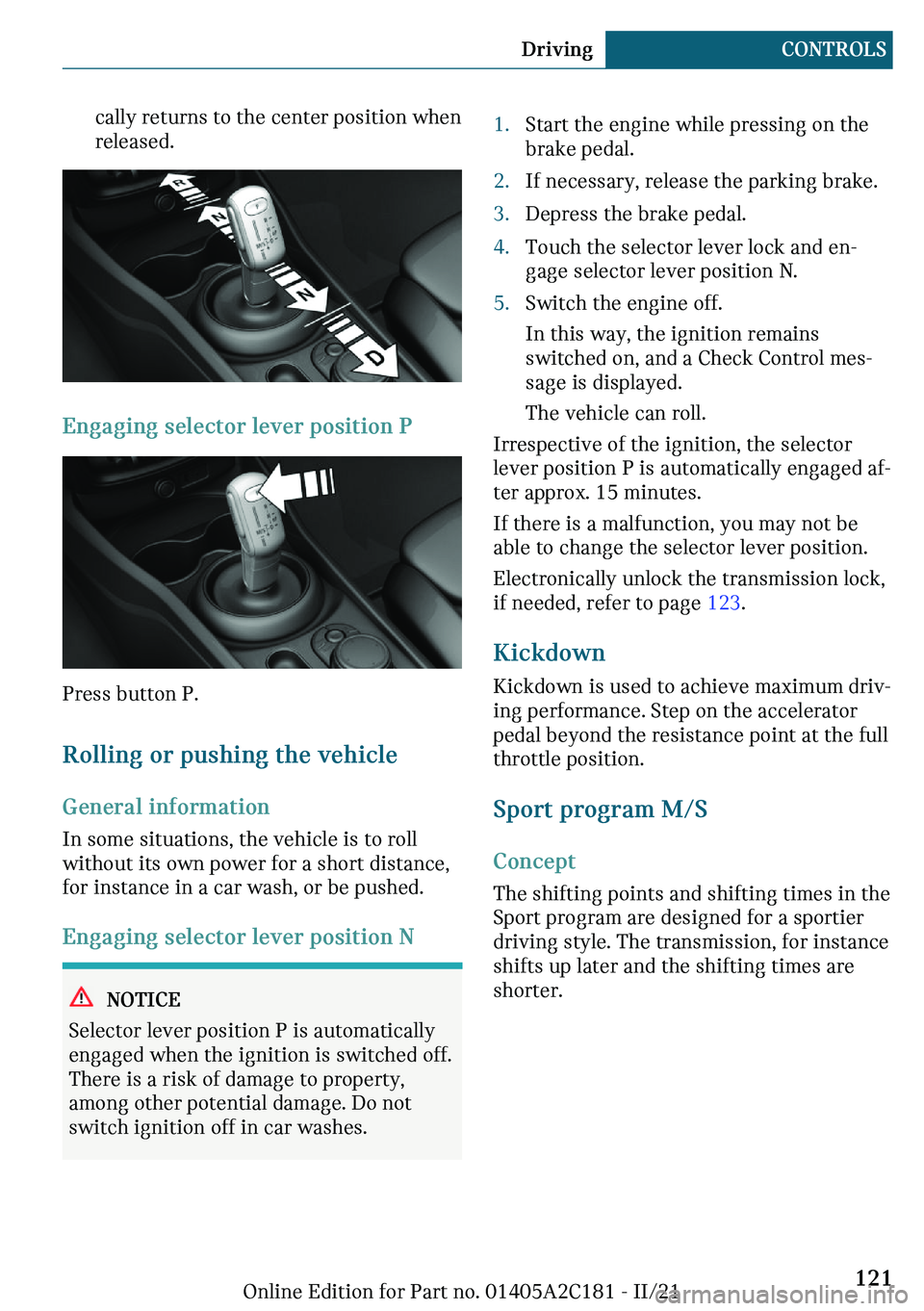 Driving CONTROLS

cally returns to the center position when released.

R
N
N
D

Engaging selector lever position P

Press button P.

Rolling or pushing the vehicle

General information

In some situations, the vehicle is to roll without its own power for a short distance, for instance in a car wash, or be pushed.

Engaging selector lever position N

NOTICE

Selector lever position P is automatically engaged when the ignition is switched off. There is a risk of damage to property, among other potential damage. Do not switch ignition off in car washes.

1. Start the engine while pressing on the brake pedal.

2. If necessary, release the parking brake.

3. Depress the brake pedal.

4. Touch the selector lever lock and engage selector lever position N.

5. Switch the engine off.

In this way, the ignition remains switched on, and a Check Control message is displayed.

The vehicle can roll.

Irrespective of the ignition, the selector lever position P is automatically engaged after approx. 15 minutes.

If there is a malfunction, you may not be able to change the selector lever position.

Electronically unlock the transmission lock, if needed, refer to page 123.

Kickdown

Kickdown is used to achieve maximum driving performance. Step on the accelerator pedal beyond the resistance point at the full throttle position.

Sport program M/S

Concept

The shifting points and shifting times in the Sport program are designed for a sportier driving style. The transmission, for instance shifts up later and the shifting times are shorter.

Online Edition for Part no. 01405A2C181 - II/21

121

carmanualsonline.info