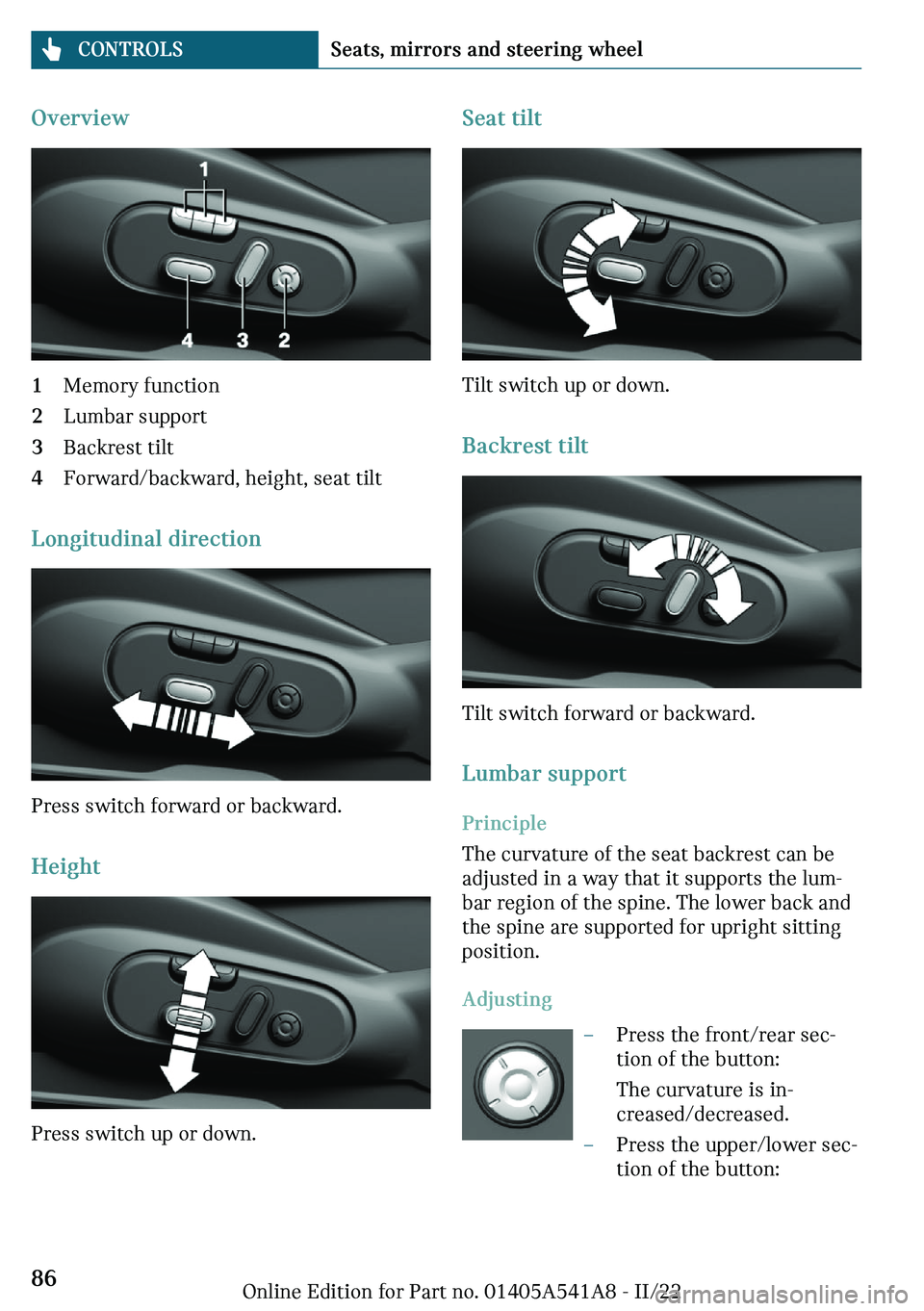 CONTROLS Seats, mirrors and steering wheel

Overview

1

4 3 2

1 Memory function

2 Lumbar support

3 Backrest tilt

4 Forward/backward, height, seat tilt

Longitudinal direction

Press switch forward or backward.

Height

Press switch up or down.

Seat tilt

Tilt switch up or down.

Backrest tilt

Tilt switch forward or backward.

Lumbar support

Principle

The curvature of the seat backrest can be adjusted in a way that it supports the lumbar region of the spine. The lower back and the spine are supported for upright sitting position.

Adjusting

– Press the front/rear section of the button:

The curvature is increased/decreased.

– Press the upper/lower section of the button:

86

Online Edition for Part no. 01405A541A8 - II/22

carmanualsonline.info