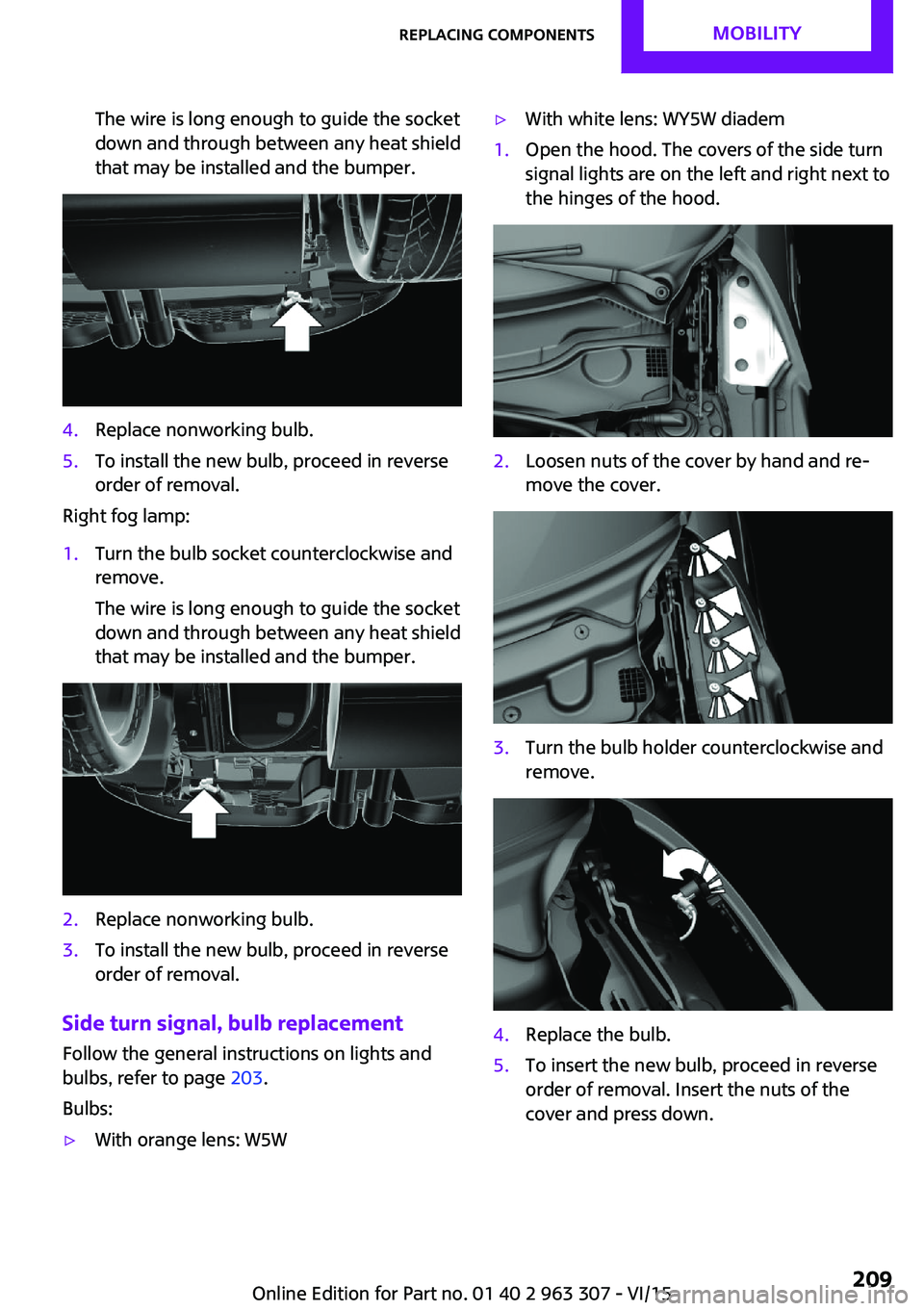 REPLACING COMPONENTS MOBILITY

The wire is long enough to guide the socket down and through between any heat shield that may be installed and the bumper.

4. Replace nonworking bulb.
5. To install the new bulb, proceed in reverse order of removal.

Right fog lamp:

1. Turn the bulb socket counterclockwise and remove.

The wire is long enough to guide the socket down and through between any heat shield that may be installed and the bumper.

2. Replace nonworking bulb.
3. To install the new bulb, proceed in reverse order of removal.

Side turn signal, bulb replacement

Follow the general instructions on lights and bulbs, refer to page 203.

Bulbs:

▷ With orange lens: W5W
▷ With white lens: WY5W diadem

1. Open the hood. The covers of the side turn signal lights are on the left and right next to the hinges of the hood.
2. Loosen nuts of the cover by hand and remove the cover.
3. Turn the bulb holder counterclockwise and remove.
4. Replace the bulb.
5. To insert the new bulb, proceed in reverse order of removal. Insert the nuts of the cover and press down.

Online Edition for Part no. 01 40 2 963 307 - VI/15 209
carmanualsonline.info