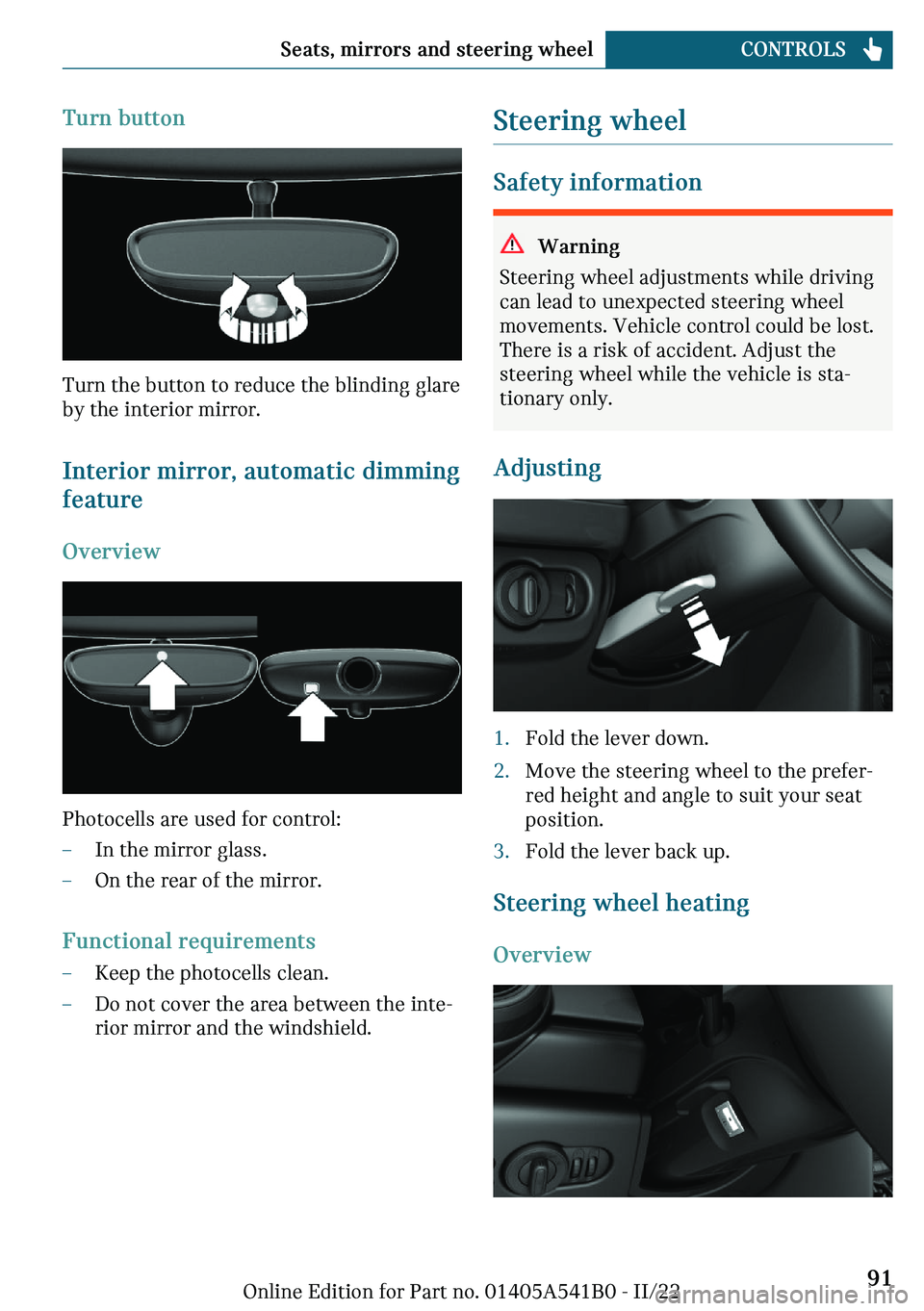 Seats, mirrors and steering wheel CONTROLS

Turn button

Turn the button to reduce the blinding glare by the interior mirror.

Interior mirror, automatic dimming feature

Overview

Photocells are used for control:

– In the mirror glass.

– On the rear of the mirror.

Functional requirements

– Keep the photocells clean.

– Do not cover the area between the interior mirror and the windshield.

Steering wheel

Safety information

Warning

Steering wheel adjustments while driving can lead to unexpected steering wheel movements. Vehicle control could be lost. There is a risk of accident. Adjust the steering wheel while the vehicle is stationary only.

Adjusting

1. Fold the lever down.

2. Move the steering wheel to the preferred height and angle to suit your seat position.

3. Fold the lever back up.

Steering wheel heating

Overview

Online Edition for Part no. 01405A541B0 - II/22

91

carmanualsonline.info