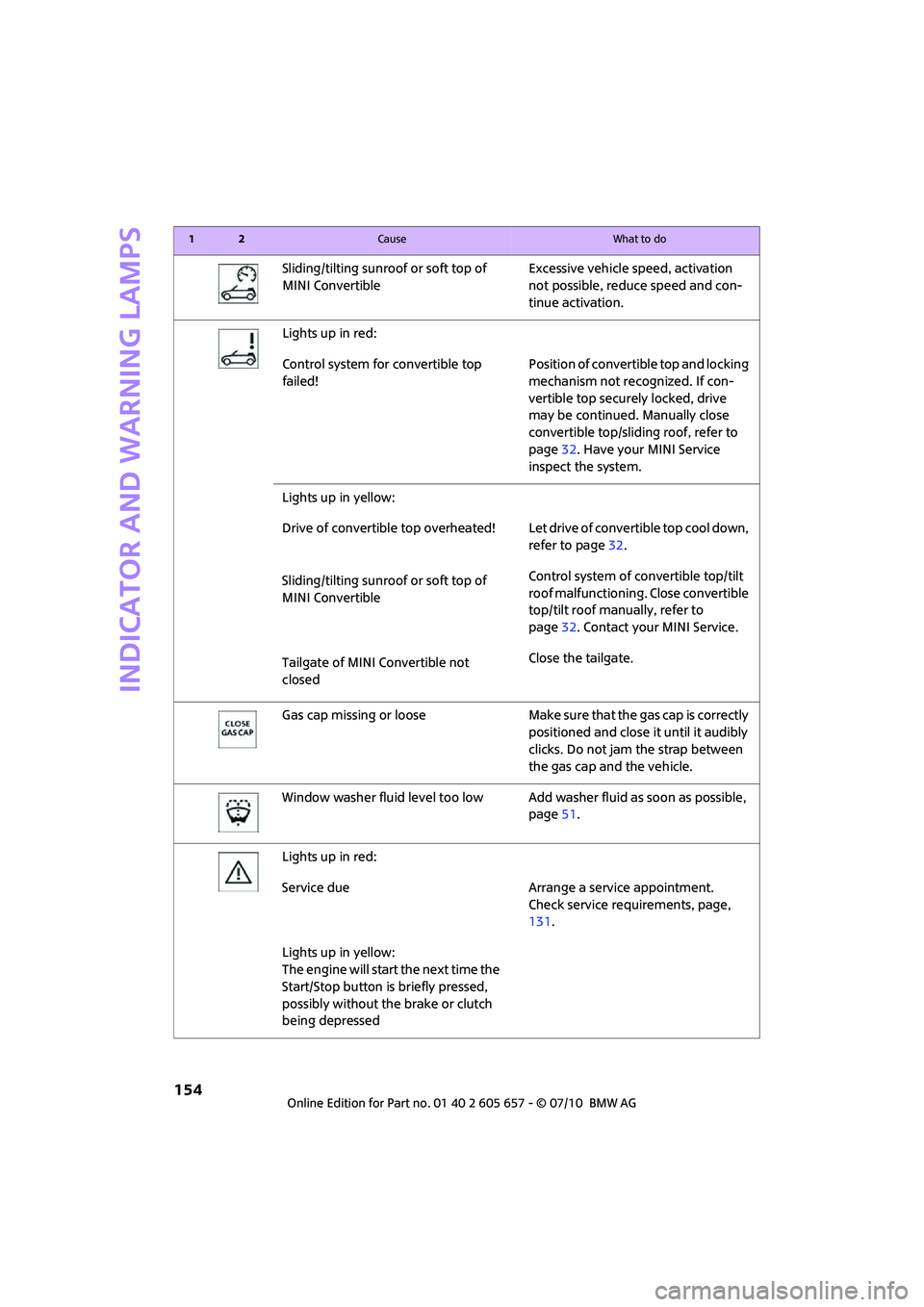 INDICATOR AND WARNING LAMPS

| 1 | 2 | Cause | What to do |
|---|---|---|---|
| | | Sliding/tilting sunroof or soft top of MINI Convertible | Excessive vehicle speed, activation not possible, reduce speed and continue activation. |
| | | Lights up in red: | |
| | | Control system for convertible top failed! | Position of convertible top and locking mechanism not recognized. If convertible top securely locked, drive may be continued. Manually close convertible top/sliding roof, refer to page 32. Have your MINI Service inspect the system. |
| | | Lights up in yellow: | |
| | | Drive of convertible top overheated! | Let drive of convertible top cool down, refer to page 32. |
| | | Sliding/tilting sunroof or soft top of MINI Convertible | Control system of convertible top/tilt roof malfunctioning. Close convertible top/tilt roof manually, refer to page 32. Contact your MINI Service. |
| | | Tailgate of MINI Convertible not closed | Close the tailgate. |
| | CLOSE GAS CAP | Gas cap missing or loose | Make sure that the gas cap is correctly positioned and close it until it audibly clicks. Do not jam the strap between the gas cap and the vehicle. |
| | | Window washer fluid level too low | Add washer fluid as soon as possible, page 51. |
| | | Lights up in red: | |
| | | Service due | Arrange a service appointment. Check service requirements, page, 131. |
| | | Lights up in yellow: The engine will start the next time the Start/Stop button is briefly pressed, possibly without the brake or clutch being depressed | |

154

Online Edition for Part no. 01 40 2 605 657 - © 07/10 BMW AG

carmanualsonline.info