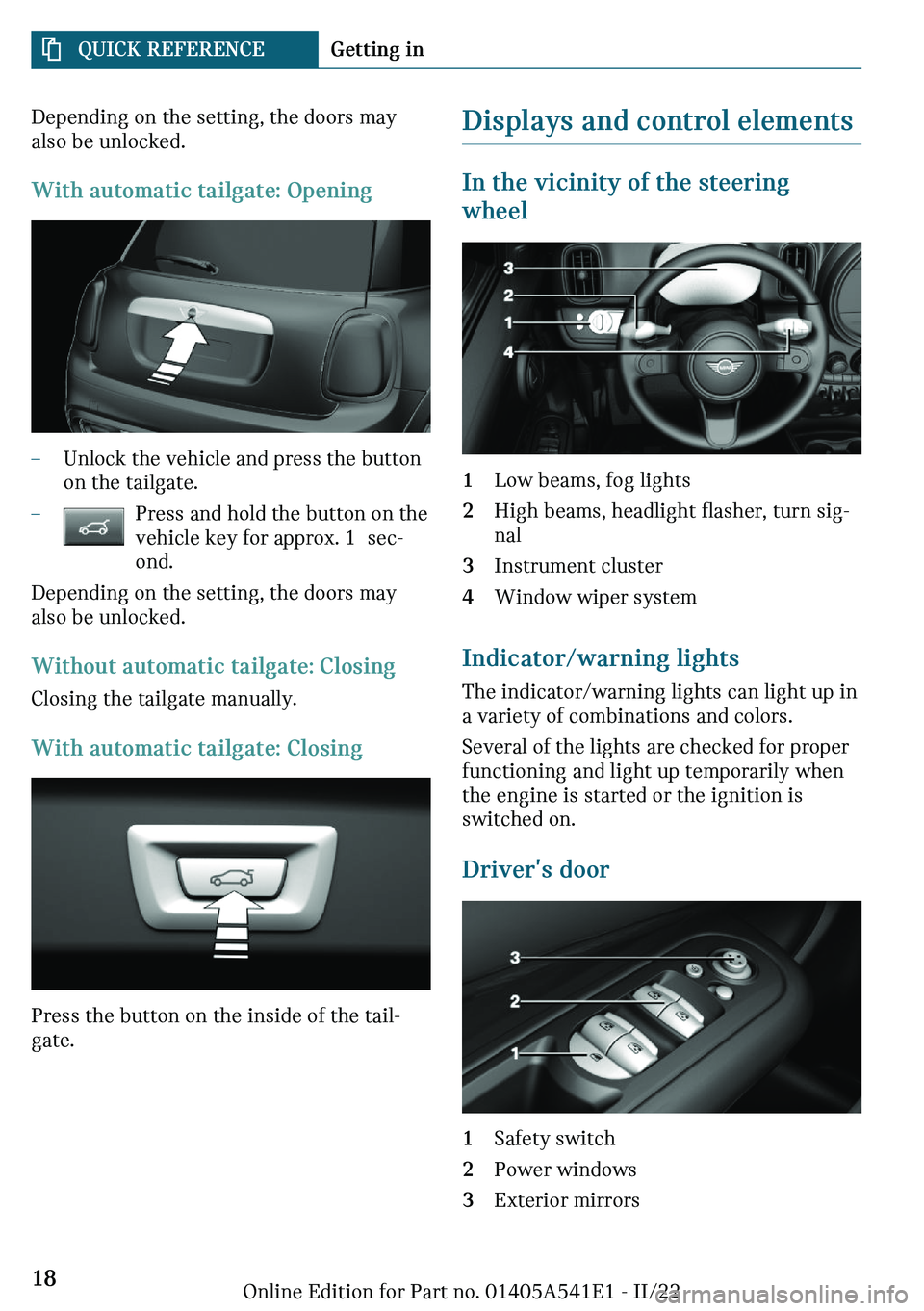 QUICK REFERENCE Getting in

Depending on the setting, the doors may also be unlocked.

With automatic tailgate: Opening

– Unlock the vehicle and press the button on the tailgate.

– Press and hold the button on the vehicle key for approx. 1 second.

Depending on the setting, the doors may also be unlocked.

Without automatic tailgate: Closing

Closing the tailgate manually.

With automatic tailgate: Closing

Press the button on the inside of the tailgate.

Displays and control elements

In the vicinity of the steering wheel

3
2
1
4

1 Low beams, fog lights
2 High beams, headlight flasher, turn signal
3 Instrument cluster
4 Window wiper system

Indicator/warning lights

The indicator/warning lights can light up in a variety of combinations and colors.

Several of the lights are checked for proper functioning and light up temporarily when the engine is started or the ignition is switched on.

Driver's door

3
2
1

1 Safety switch
2 Power windows
3 Exterior mirrors

18

Online Edition for Part no. 01405A541E1 - II/22

carmanualsonline.info