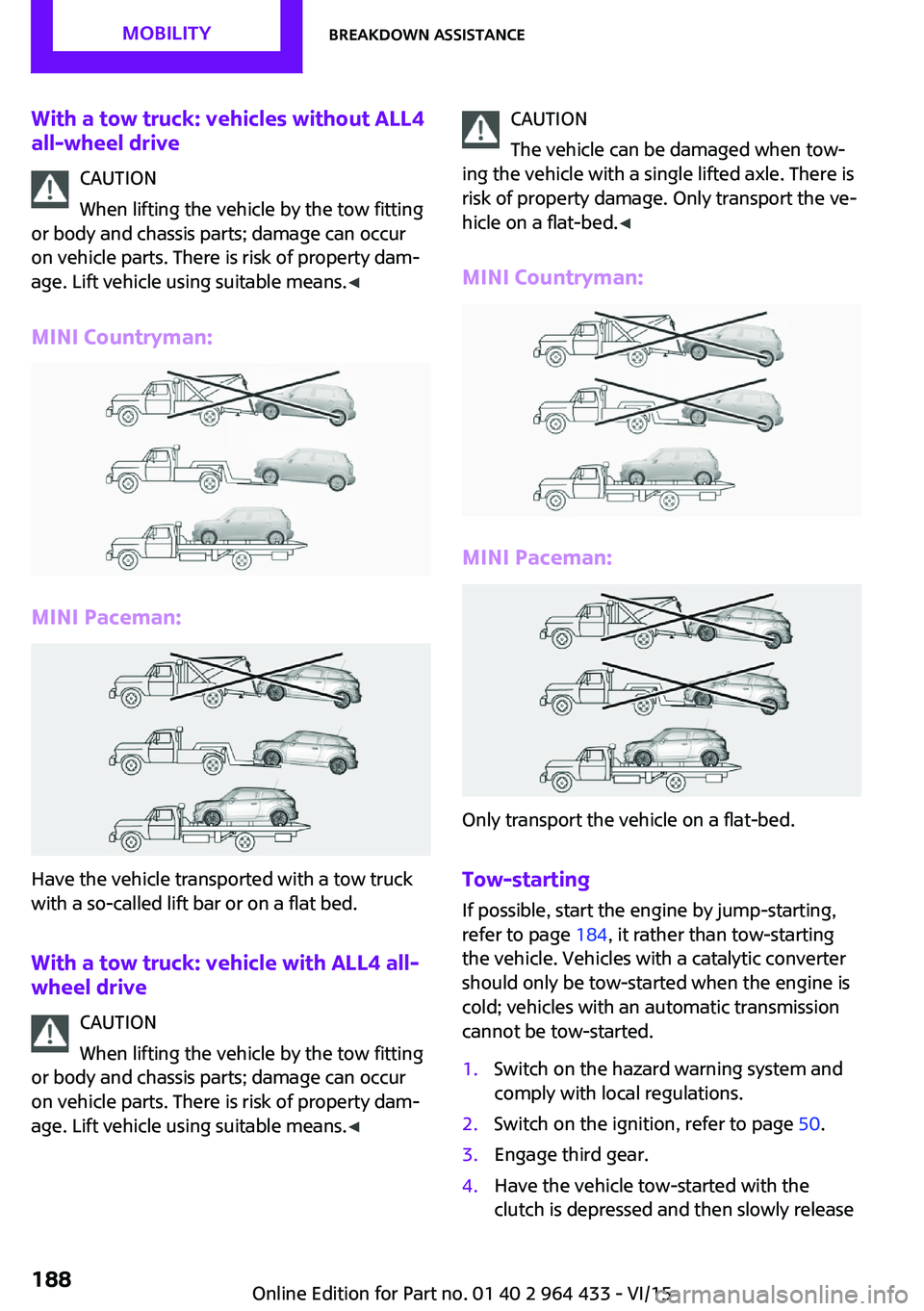 MOBILITY

BREAKDOWN ASSISTANCE

With a tow truck: vehicles without ALL4 all-wheel drive

CAUTION

When lifting the vehicle by the tow fitting or body and chassis parts; damage can occur on vehicle parts. There is risk of property damage. Lift vehicle using suitable means.◄

MINI Countryman:

MINI Paceman:

Have the vehicle transported with a tow truck with a so-called lift bar or on a flat bed.

With a tow truck: vehicle with ALL4 all-wheel drive

CAUTION

When lifting the vehicle by the tow fitting or body and chassis parts; damage can occur on vehicle parts. There is risk of property damage. Lift vehicle using suitable means.◄

CAUTION

The vehicle can be damaged when towing the vehicle with a single lifted axle. There is risk of property damage. Only transport the vehicle on a flat-bed.◄

MINI Countryman:

MINI Paceman:

Only transport the vehicle on a flat-bed.

Tow-starting

If possible, start the engine by jump-starting, refer to page 184, it rather than tow-starting the vehicle. Vehicles with a catalytic converter should only be tow-started when the engine is cold; vehicles with an automatic transmission cannot be tow-started.

1. Switch on the hazard warning system and comply with local regulations.
2. Switch on the ignition, refer to page 50.
3. Engage third gear.
4. Have the vehicle tow-started with the clutch is depressed and then slowly release

188

Online Edition for Part no. 01 40 2 964 433 - VI/15

carmanualsonline.info