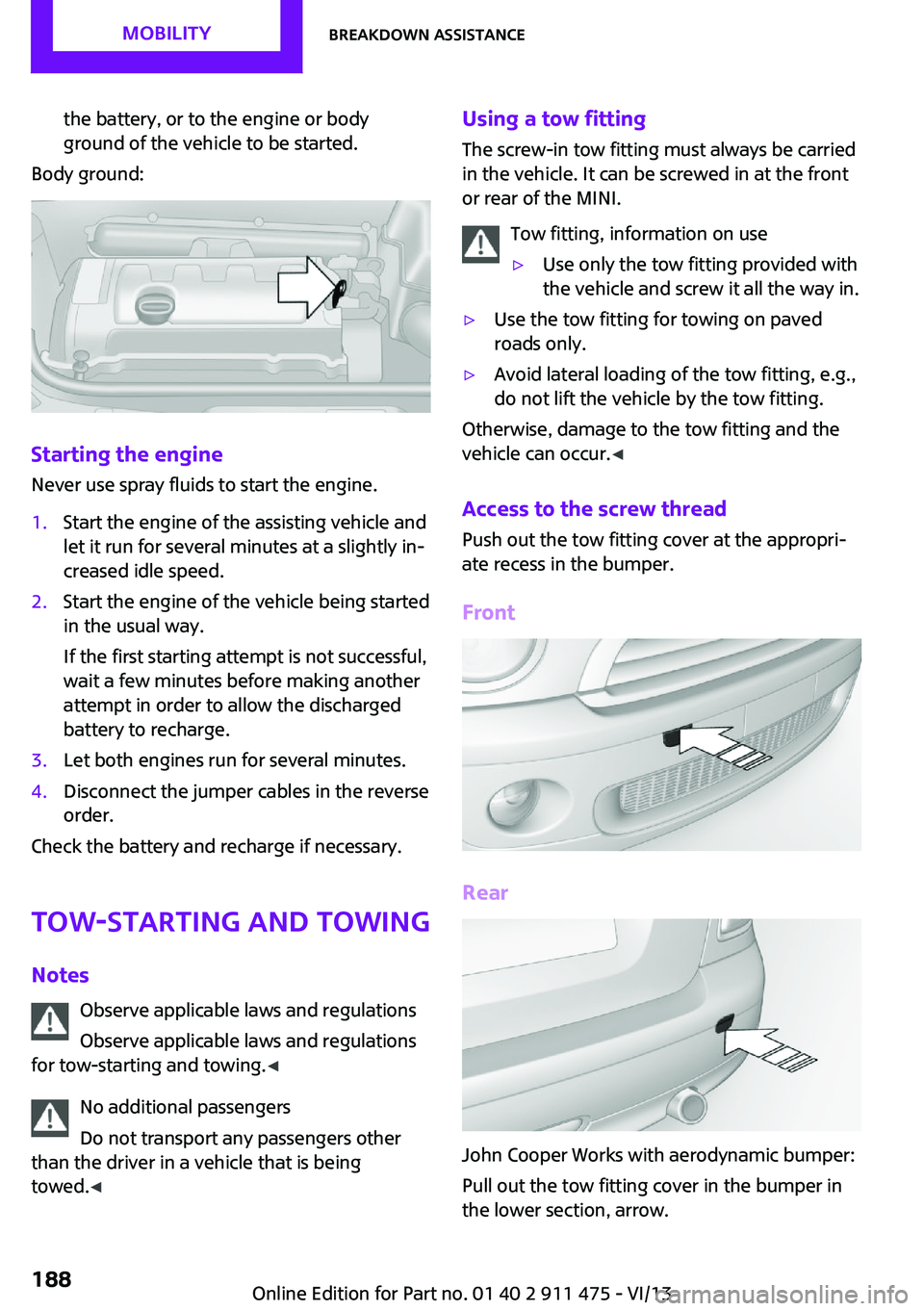 MOBILITY
BREAKDOWN ASSISTANCE

the battery, or to the engine or body ground of the vehicle to be started.

Body ground:

Starting the engine

Never use spray fluids to start the engine.

1. Start the engine of the assisting vehicle and let it run for several minutes at a slightly increased idle speed.
2. Start the engine of the vehicle being started in the usual way.
If the first starting attempt is not successful, wait a few minutes before making another attempt in order to allow the discharged battery to recharge.
3. Let both engines run for several minutes.
4. Disconnect the jumper cables in the reverse order.

Check the battery and recharge if necessary.

TOW-STARTING AND TOWING

Notes

Observe applicable laws and regulations

Observe applicable laws and regulations for tow-starting and towing.◄

No additional passengers

Do not transport any passengers other than the driver in a vehicle that is being towed.◄

Using a tow fitting

The screw-in tow fitting must always be carried in the vehicle. It can be screwed in at the front or rear of the MINI.

Tow fitting, information on use

▷ Use only the tow fitting provided with the vehicle and screw it all the way in.
▷ Use the tow fitting for towing on paved roads only.
▷ Avoid lateral loading of the tow fitting, e.g., do not lift the vehicle by the tow fitting.

Otherwise, damage to the tow fitting and the vehicle can occur.◄

Access to the screw thread

Push out the tow fitting cover at the appropriate recess in the bumper.

Front

Rear

John Cooper Works with aerodynamic bumper:

Pull out the tow fitting cover in the bumper in the lower section, arrow.

188

Online Edition for Part no. 01 40 2 911 475 - VI/13
carmanualsonline.info