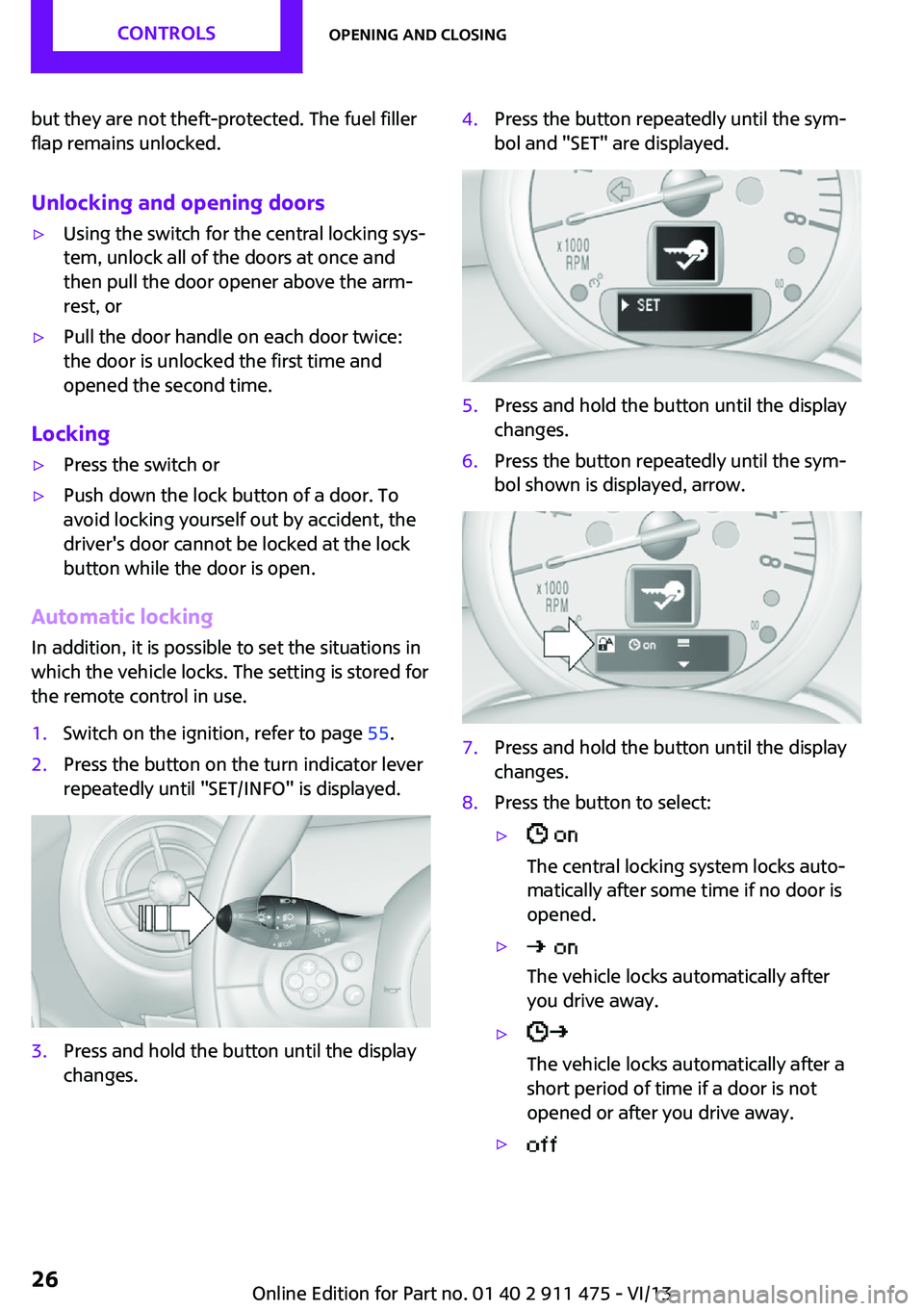 CONTROLS

OPENING AND CLOSING

but they are not theft-protected. The fuel filler flap remains unlocked.

Unlocking and opening doors

▷ Using the switch for the central locking system, unlock all of the doors at once and then pull the door opener above the armrest, or

▷ Pull the door handle on each door twice: the door is unlocked the first time and opened the second time.

Locking

▷ Press the switch or

▷ Push down the lock button of a door. To avoid locking yourself out by accident, the driver's door cannot be locked at the lock button while the door is open.

Automatic locking

In addition, it is possible to set the situations in which the vehicle locks. The setting is stored for the remote control in use.

1. Switch on the ignition, refer to page 55.

2. Press the button on the turn indicator lever repeatedly until "SET/INFO" is displayed.

3. Press and hold the button until the display changes.

4. Press the button repeatedly until the symbol and "SET" are displayed.

x1000 RPM

SET

5. Press and hold the button until the display changes.

6. Press the button repeatedly until the symbol shown is displayed, arrow.

x1000 RPM

on

7. Press and hold the button until the display changes.

8. Press the button to select:

▷ on

The central locking system locks automatically after some time if no door is opened.

▷ on

The vehicle locks automatically after you drive away.

▷

The vehicle locks automatically after a short period of time if a door is not opened or after you drive away.

▷ off

26

Online Edition for Part no. 01 40 2 911 475 - VI/13

carmanualsonline.info