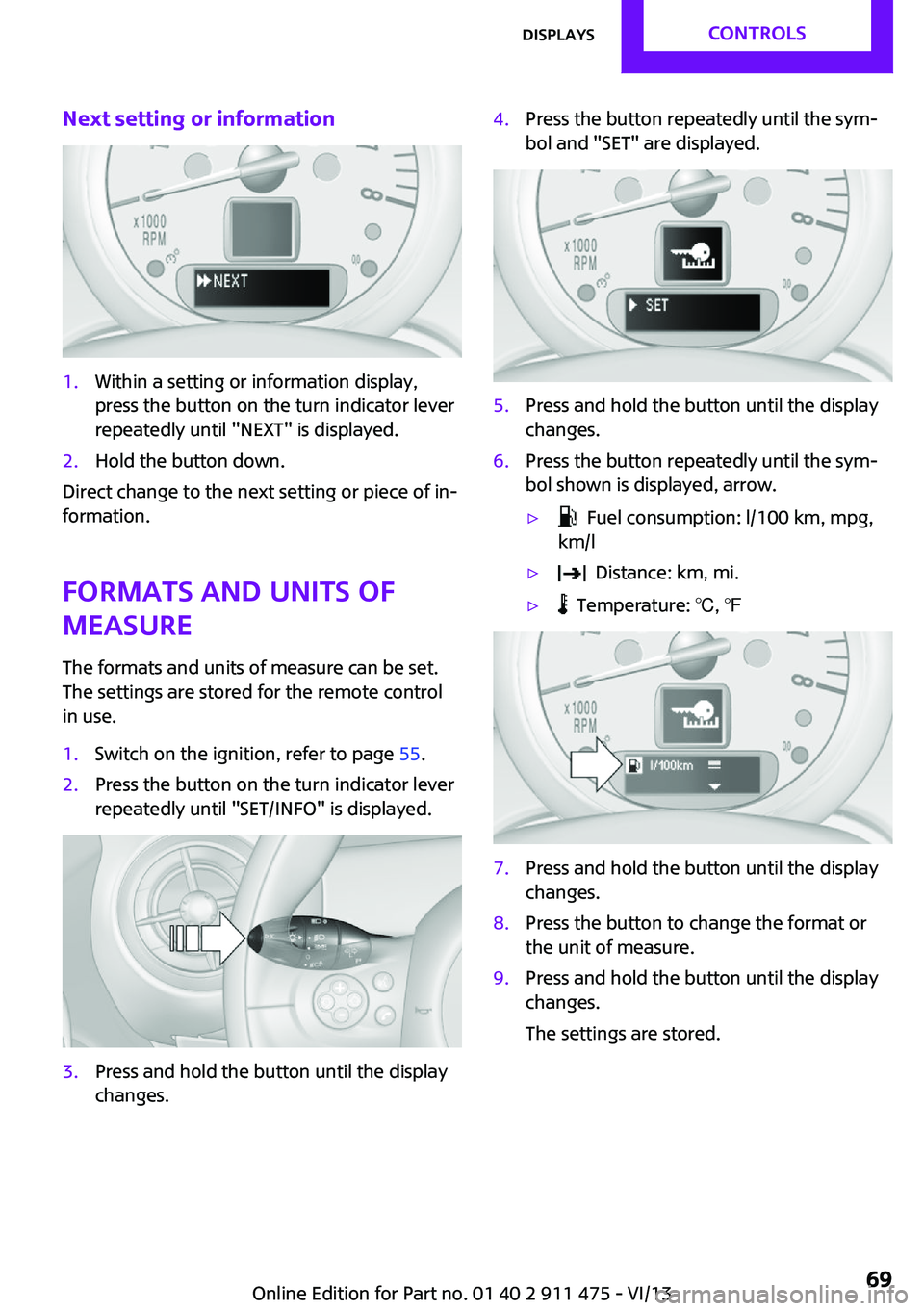 DISPLAYS CONTROLS

Next setting or information

x1000 RPM

NEXT

1. Within a setting or information display, press the button on the turn indicator lever repeatedly until "NEXT" is displayed.

2. Hold the button down.

Direct change to the next setting or piece of information.

FORMATS AND UNITS OF MEASURE

The formats and units of measure can be set. The settings are stored for the remote control in use.

1. Switch on the ignition, refer to page 55.

2. Press the button on the turn indicator lever repeatedly until "SET/INFO" is displayed.

3. Press and hold the button until the display changes.

4. Press the button repeatedly until the symbol and "SET" are displayed.

x1000 RPM

SET

5. Press and hold the button until the display changes.

6. Press the button repeatedly until the symbol shown is displayed, arrow.

▷ Fuel consumption: l/100 km, mpg, km/l

▷ Distance: km, mi.

▷ Temperature: ℃, ℉

x1000 RPM

l/100km

7. Press and hold the button until the display changes.

8. Press the button to change the format or the unit of measure.

9. Press and hold the button until the display changes.

The settings are stored.

Online Edition for Part no. 01 40 2 911 475 - VI/13

69

carmanualsonline.info