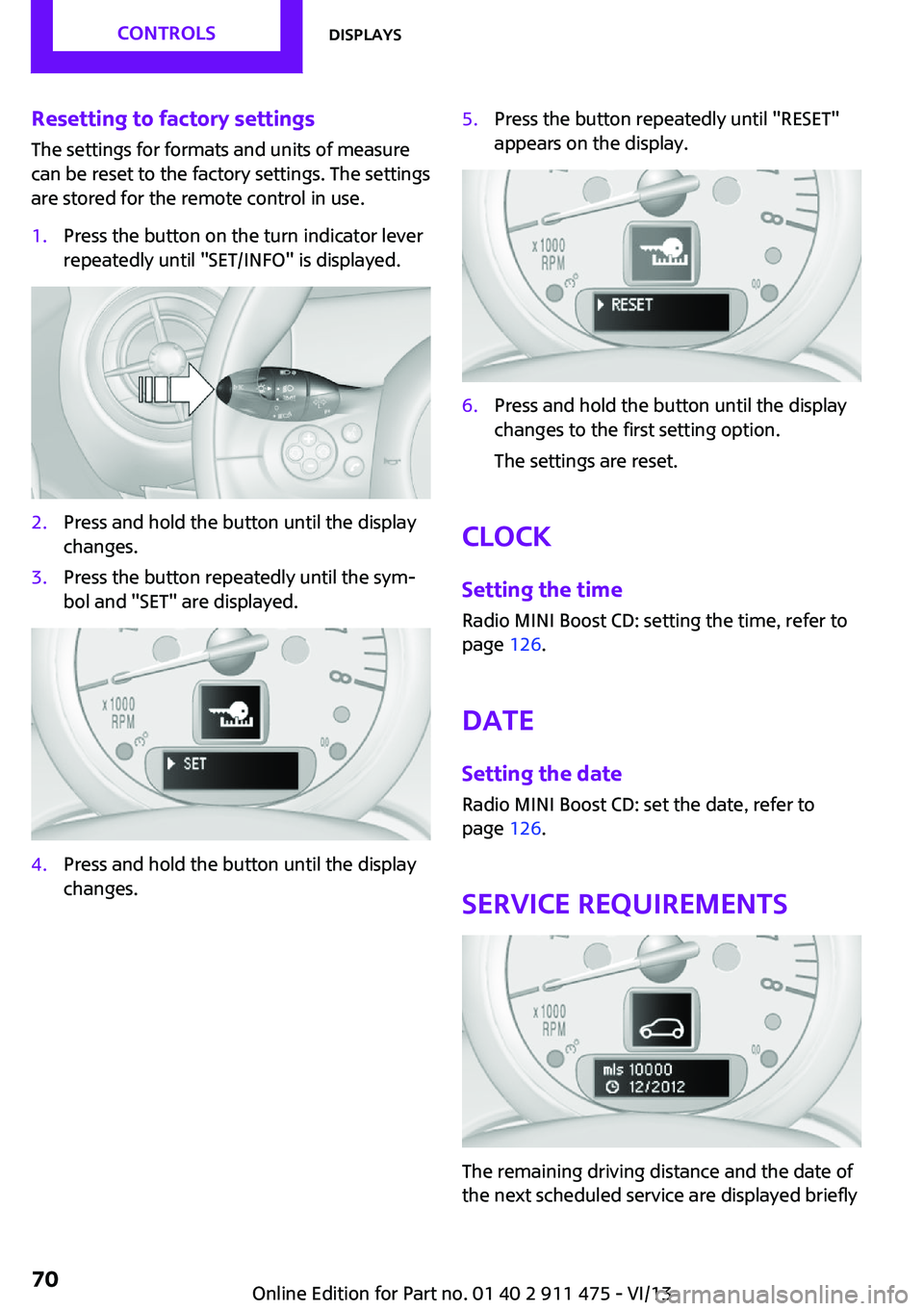 CONTROLS DISPLAYS

Resetting to factory settings

The settings for formats and units of measure can be reset to the factory settings. The settings are stored for the remote control in use.

1. Press the button on the turn indicator lever repeatedly until "SET/INFO" is displayed.

2. Press and hold the button until the display changes.

3. Press the button repeatedly until the symbol and "SET" are displayed.

x1000 RPM

SET

4. Press and hold the button until the display changes.

5. Press the button repeatedly until "RESET" appears on the display.

x1000 RPM

RESET

6. Press and hold the button until the display changes to the first setting option.

The settings are reset.

CLOCK

Setting the time

Radio MINI Boost CD: setting the time, refer to page 126.

DATE

Setting the date

Radio MINI Boost CD: set the date, refer to page 126.

SERVICE REQUIREMENTS

x1000 RPM

mls 10000
12/2012

The remaining driving distance and the date of the next scheduled service are displayed briefly

70

Online Edition for Part no. 01 40 2 911 475 - VI/13

carmanualsonline.info