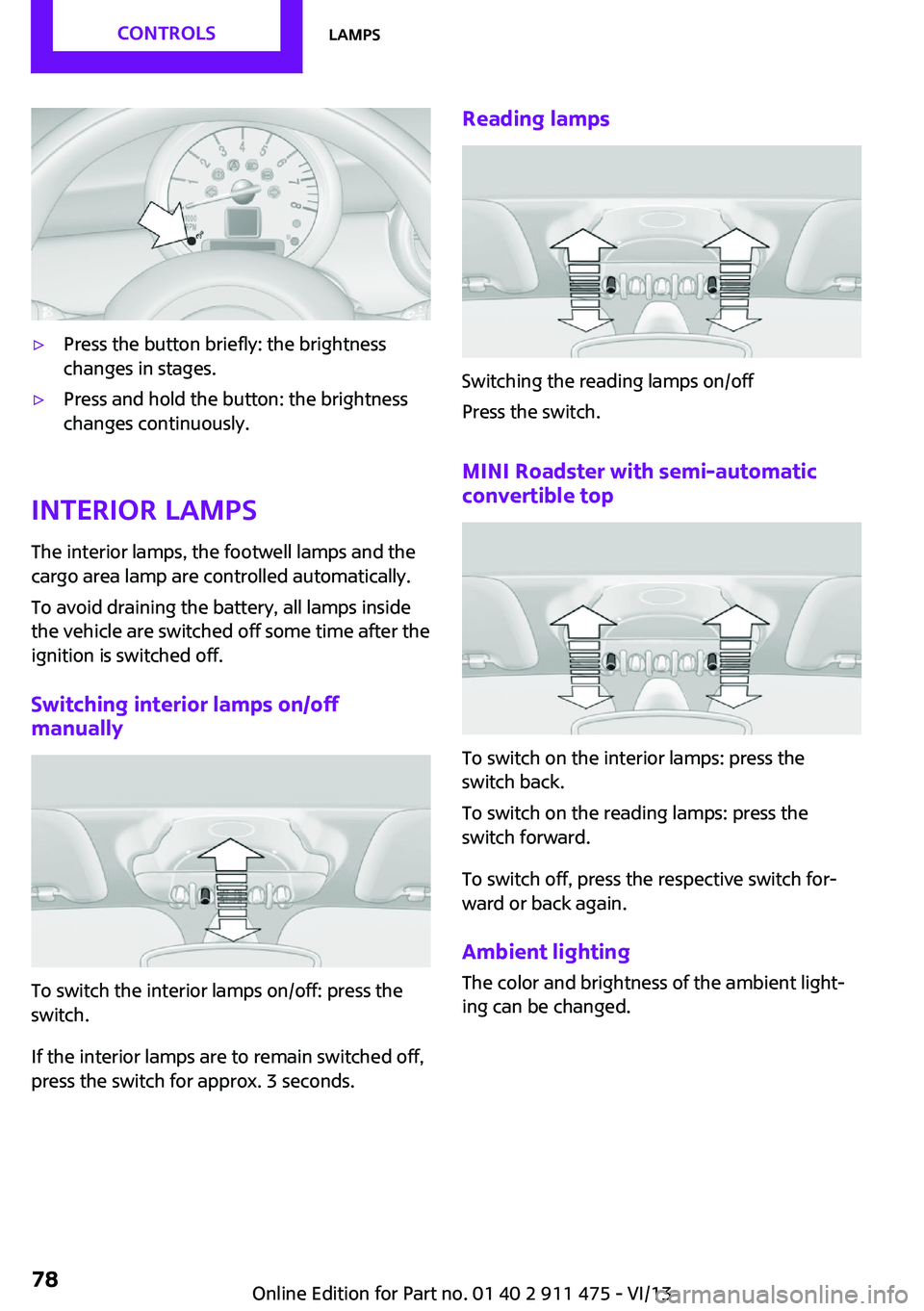 CONTROLS

LAMPS

▷ Press the button briefly: the brightness changes in stages.

▷ Press and hold the button: the brightness changes continuously.

INTERIOR LAMPS

The interior lamps, the footwell lamps and the cargo area lamp are controlled automatically.

To avoid draining the battery, all lamps inside the vehicle are switched off some time after the ignition is switched off.

Switching interior lamps on/off manually

To switch the interior lamps on/off: press the switch.

If the interior lamps are to remain switched off, press the switch for approx. 3 seconds.

Reading lamps

Switching the reading lamps on/off

Press the switch.

MINI Roadster with semi-automatic convertible top

To switch on the interior lamps: press the switch back.

To switch on the reading lamps: press the switch forward.

To switch off, press the respective switch forward or back again.

Ambient lighting

The color and brightness of the ambient lighting can be changed.

78

Online Edition for Part no. 01 40 2 911 475 - VI/13

carmanualsonline.info