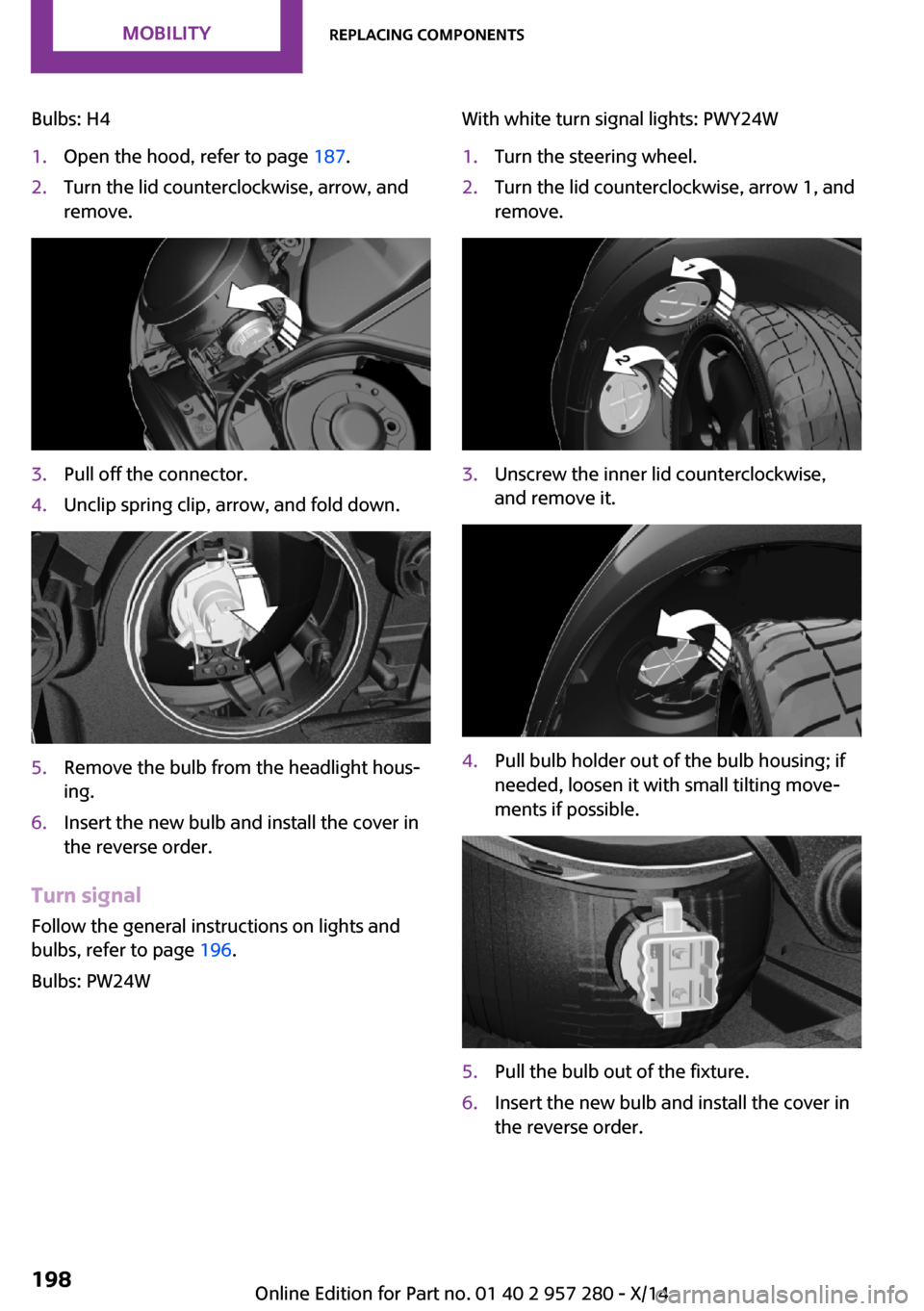 MOBILITY REPLACING COMPONENTS

Bulbs: H4

1. Open the hood, refer to page 187.
2. Turn the lid counterclockwise, arrow, and remove.

3. Pull off the connector.
4. Unclip spring clip, arrow, and fold down.

5. Remove the bulb from the headlight housing.
6. Insert the new bulb and install the cover in the reverse order.

Turn signal

Follow the general instructions on lights and bulbs, refer to page 196.

Bulbs: PW24W

With white turn signal lights: PWY24W

1. Turn the steering wheel.
2. Turn the lid counterclockwise, arrow 1, and remove.

1

2

3. Unscrew the inner lid counterclockwise, and remove it.

4. Pull bulb holder out of the bulb housing; if needed, loosen it with small tilting movements if possible.

5. Pull the bulb out of the fixture.
6. Insert the new bulb and install the cover in the reverse order.

198

Online Edition for Part no. 01 40 2 957 280 - X/14

carmanualsonline.info