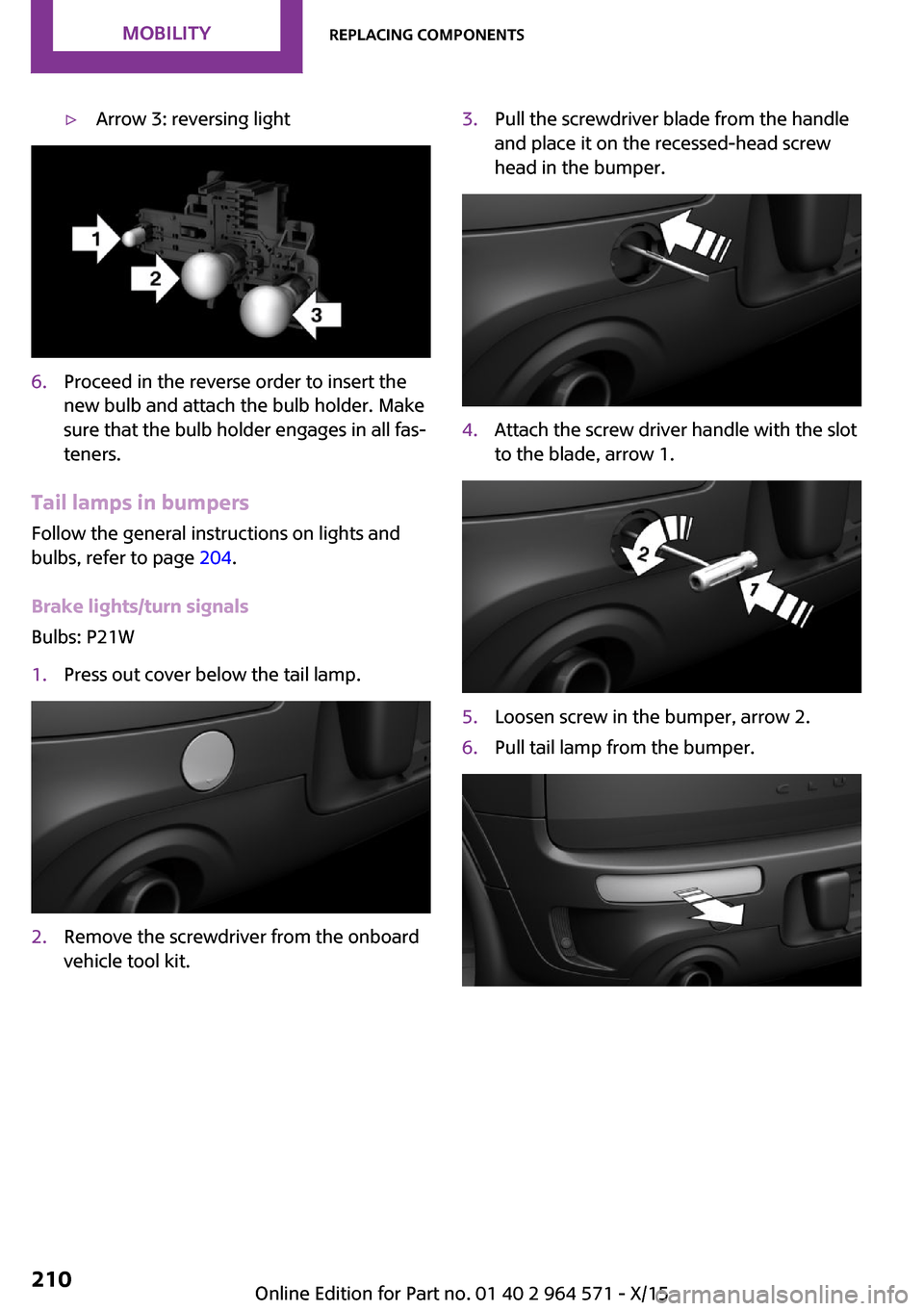 MOBILITY

REPLACING COMPONENTS

▷ Arrow 3: reversing light

1

2

3

6. Proceed in the reverse order to insert the new bulb and attach the bulb holder. Make sure that the bulb holder engages in all fasteners.

Tail lamps in bumpers

Follow the general instructions on lights and bulbs, refer to page 204.

Brake lights/turn signals

Bulbs: P21W

1. Press out cover below the tail lamp.

2. Remove the screwdriver from the onboard vehicle tool kit.

3. Pull the screwdriver blade from the handle and place it on the recessed-head screw head in the bumper.

4. Attach the screw driver handle with the slot to the blade, arrow 1.

2

1

5. Loosen screw in the bumper, arrow 2.

6. Pull tail lamp from the bumper.

210

Online Edition for Part no. 01 40 2 964 571 - X/15

carmanualsonline.info