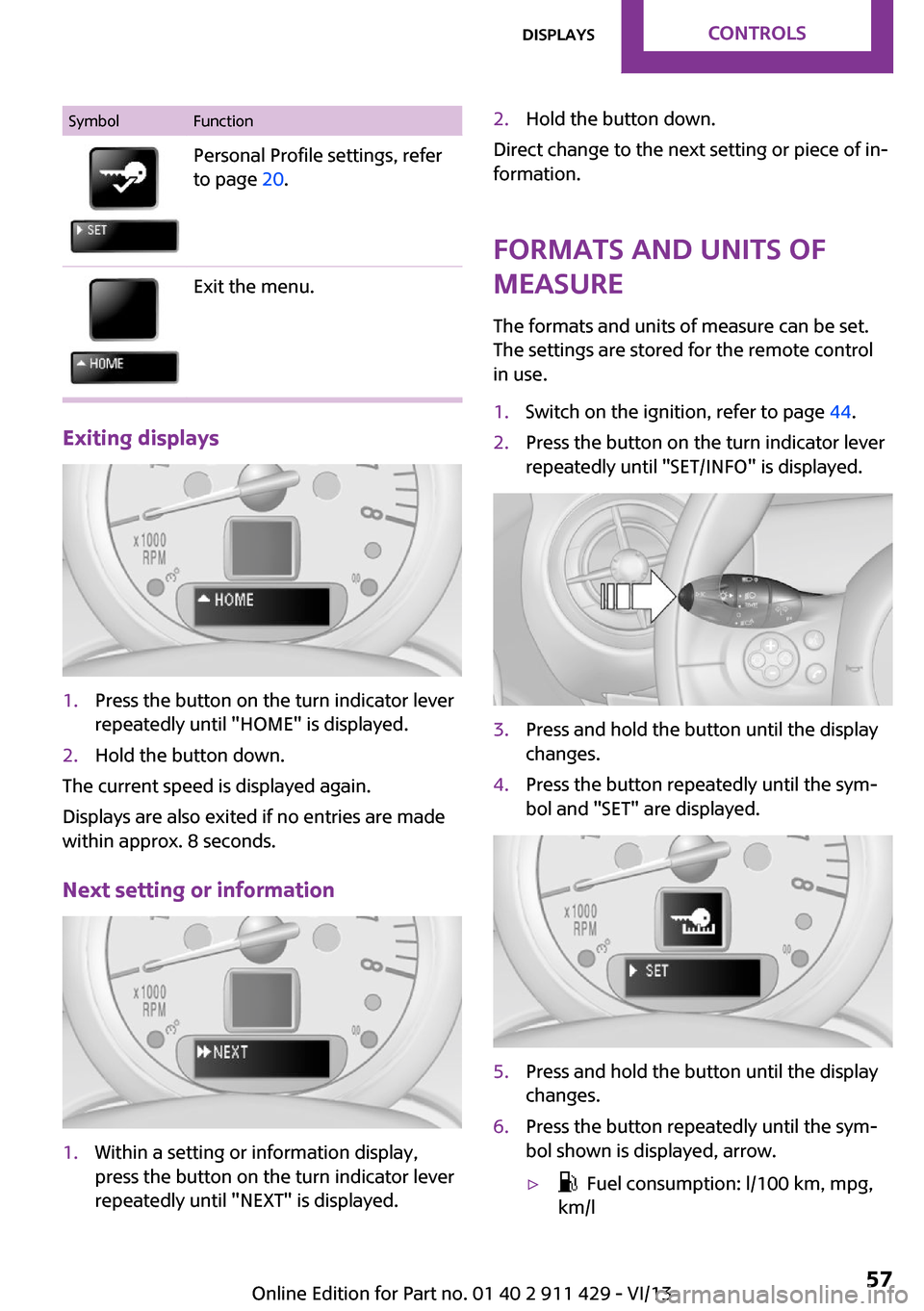 DISPLAYS CONTROLS

| Symbol | Function |
|---|---|
| SET | Personal Profile settings, refer to page 20. |
| HOME | Exit the menu. |

Exiting displays

x1000 RPM HOME

1. Press the button on the turn indicator lever repeatedly until "HOME" is displayed.
2. Hold the button down.

The current speed is displayed again.

Displays are also exited if no entries are made within approx. 8 seconds.

Next setting or information

x1000 RPM NEXT

1. Within a setting or information display, press the button on the turn indicator lever repeatedly until "NEXT" is displayed.
2. Hold the button down.

Direct change to the next setting or piece of information.

FORMATS AND UNITS OF MEASURE

The formats and units of measure can be set. The settings are stored for the remote control in use.

1. Switch on the ignition, refer to page 44.
2. Press the button on the turn indicator lever repeatedly until "SET/INFO" is displayed.

3. Press and hold the button until the display changes.
4. Press the button repeatedly until the symbol and "SET" are displayed.

x1000 RPM SET

5. Press and hold the button until the display changes.
6. Press the button repeatedly until the symbol shown is displayed, arrow.
▷ Fuel consumption: l/100 km, mpg, km/l

Online Edition for Part no. 01 40 2 911 429 - VI/13 57
carmanualsonline.info