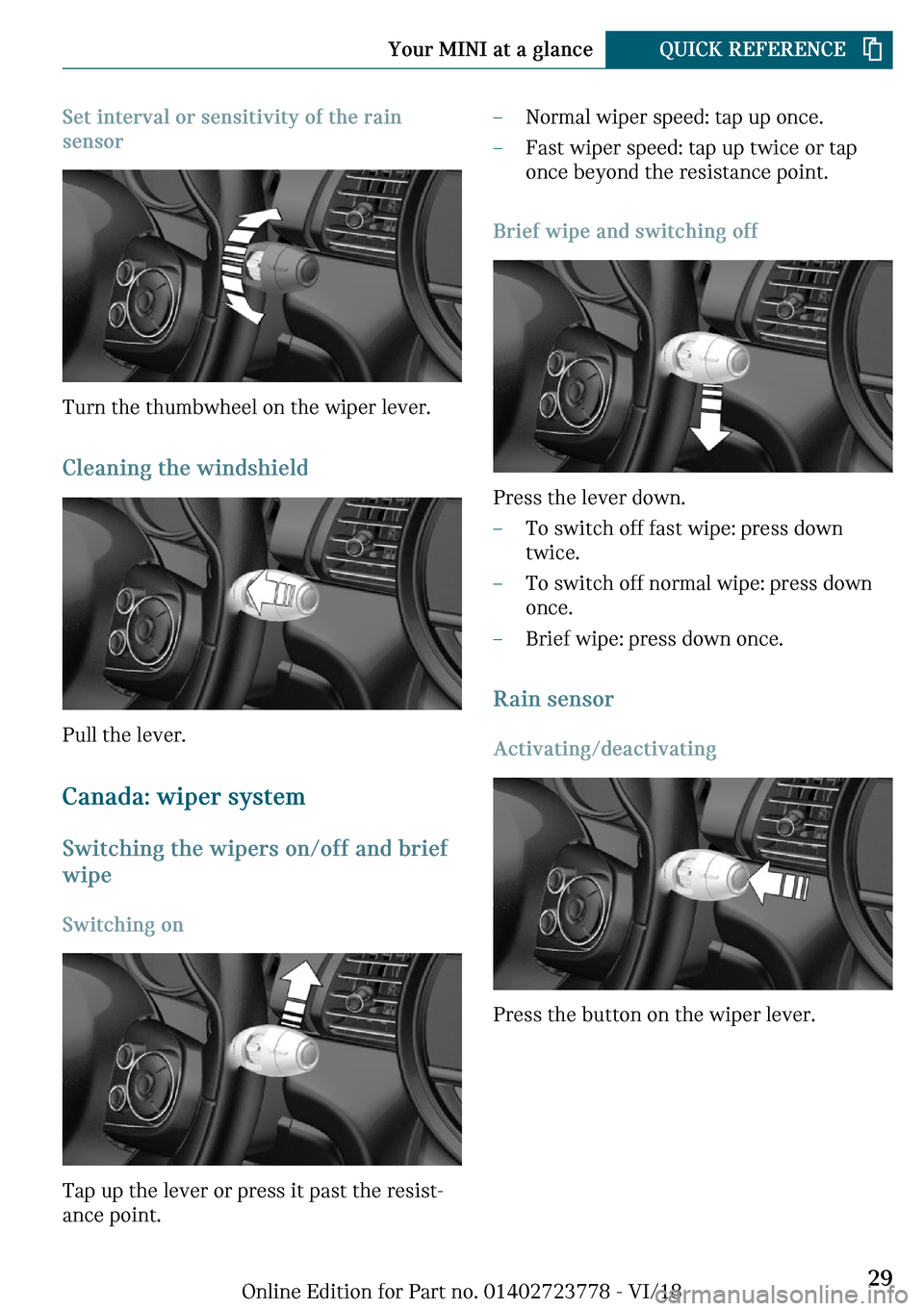 Your MINI at a glance QUICK REFERENCE

Set interval or sensitivity of the rain sensor

Turn the thumbwheel on the wiper lever.

Cleaning the windshield

Pull the lever.

Canada: wiper system

Switching the wipers on/off and brief wipe

Switching on

Tap up the lever or press it past the resistance point.

– Normal wiper speed: tap up once.
– Fast wiper speed: tap up twice or tap once beyond the resistance point.

Brief wipe and switching off

Press the lever down.
– To switch off fast wipe: press down twice.
– To switch off normal wipe: press down once.
– Brief wipe: press down once.

Rain sensor

Activating/deactivating

Press the button on the wiper lever.

Online Edition for Part no. 01402723778 - VI/18 29
carmanualsonline.info