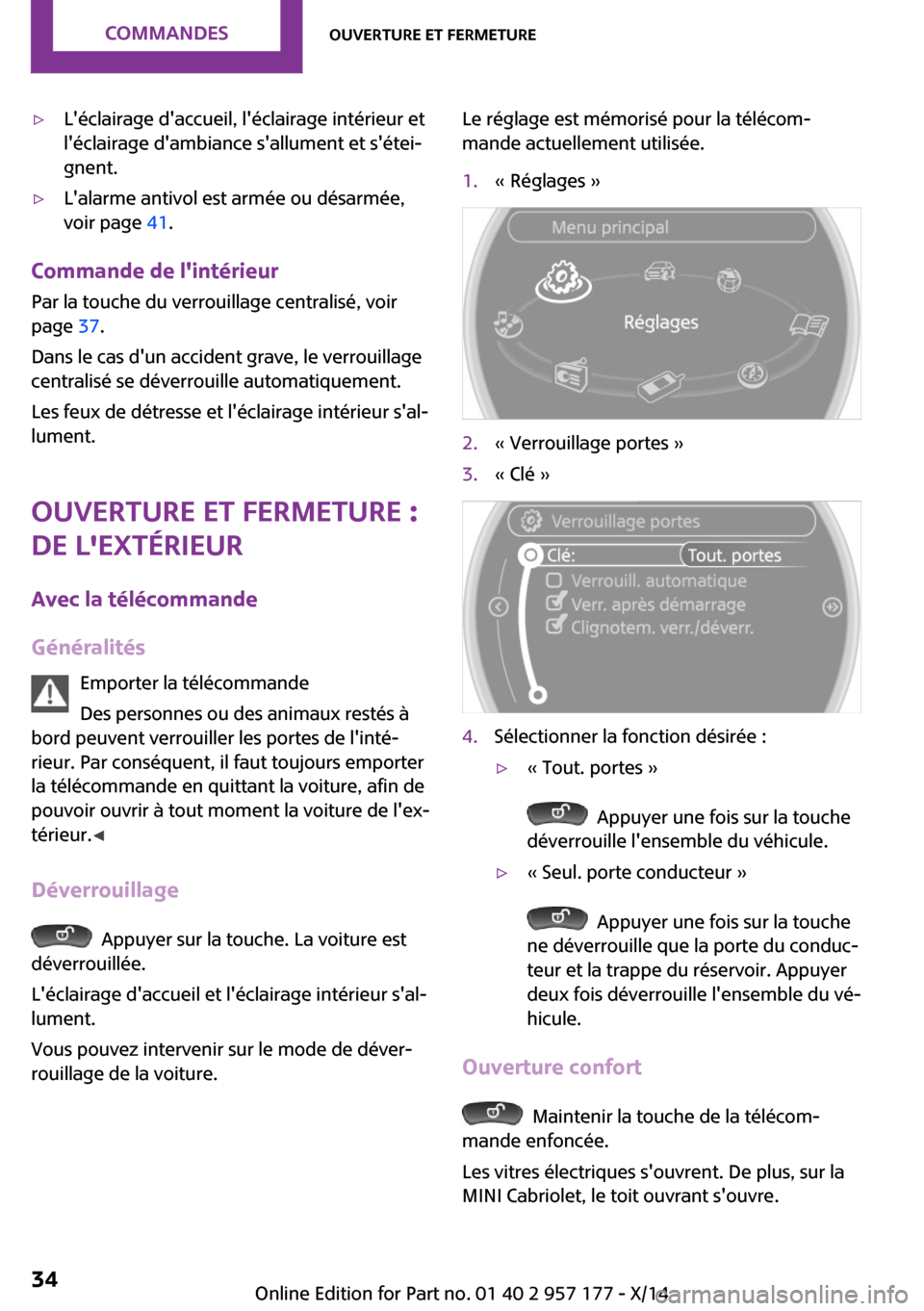 COMMANDES    OUVERTURE ET FERMETURE

▷ L'éclairage d'accueil, l'éclairage intérieur et l'éclairage d'ambiance s'allument et s'éteignent.

▷ L'alarme antivol est armée ou désarmée, voir page 41.

Commande de l'intérieur

Par la touche du verrouillage centralisé, voir page 37.

Dans le cas d'un accident grave, le verrouillage centralisé se déverrouille automatiquement.

Les feux de détresse et l'éclairage intérieur s'allument.

OUVERTURE ET FERMETURE : DE L'EXTÉRIEUR

Avec la télécommande

Généralités

Emporter la télécommande

Des personnes ou des animaux restés à bord peuvent verrouiller les portes de l'intérieur. Par conséquent, il faut toujours emporter la télécommande en quittant la voiture, afin de pouvoir ouvrir à tout moment la voiture de l'extérieur.◄

Déverrouillage

Appuyer sur la touche. La voiture est déverrouillée.

L'éclairage d'accueil et l'éclairage intérieur s'allument.

Vous pouvez intervenir sur le mode de déverrouillage de la voiture.

Le réglage est mémorisé pour la télécommande actuellement utilisée.

1. « Réglages »

Menu principal
Réglages

2. « Verrouillage portes »

3. « Clé »

Verrouillage portes
Clé:
Tout. portes
Verrouill. automatique
Verr. après démarrage
Clignotem. verr./déverr.

4. Sélectionner la fonction désirée :

▷ « Tout. portes »

Appuyer une fois sur la touche déverrouille l'ensemble du véhicule.

▷ « Seul. porte conducteur »

Appuyer une fois sur la touche ne déverrouille que la porte du conducteur et la trappe du réservoir. Appuyer deux fois déverrouille l'ensemble du véhicule.

Ouverture confort

Maintenir la touche de la télécommande enfoncée.

Les vitres électriques s'ouvrent. De plus, sur la MINI Cabriolet, le toit ouvrant s'ouvre.

34

Online Edition for Part no. 01 40 2 957 177 - X/14

carmanualsonline.info