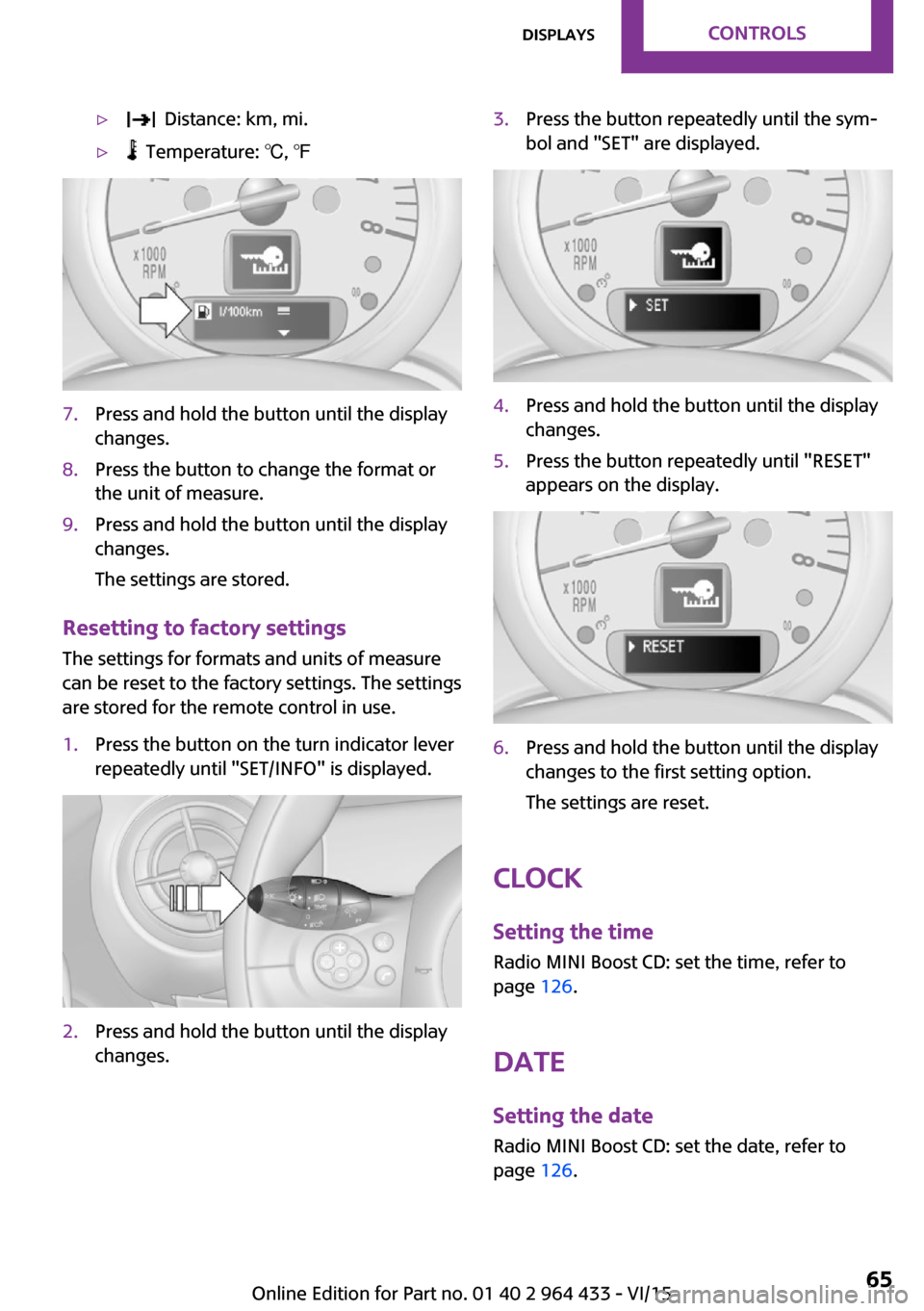 DISPLAYS CONTROLS

▷ Distance: km, mi.

▷ Temperature: ℃, ℉

x1000 RPM

l/100km

7. Press and hold the button until the display changes.

8. Press the button to change the format or the unit of measure.

9. Press and hold the button until the display changes.

The settings are stored.

Resetting to factory settings

The settings for formats and units of measure can be reset to the factory settings. The settings are stored for the remote control in use.

1. Press the button on the turn indicator lever repeatedly until "SET/INFO" is displayed.

2. Press and hold the button until the display changes.

3. Press the button repeatedly until the symbol and "SET" are displayed.

x1000 RPM

SET

4. Press and hold the button until the display changes.

5. Press the button repeatedly until "RESET" appears on the display.

x1000 RPM

RESET

6. Press and hold the button until the display changes to the first setting option.

The settings are reset.

CLOCK

Setting the time

Radio MINI Boost CD: set the time, refer to page 126.

DATE

Setting the date

Radio MINI Boost CD: set the date, refer to page 126.

Online Edition for Part no. 01 40 2 964 433 - VI/15 65

carmanualsonline.info