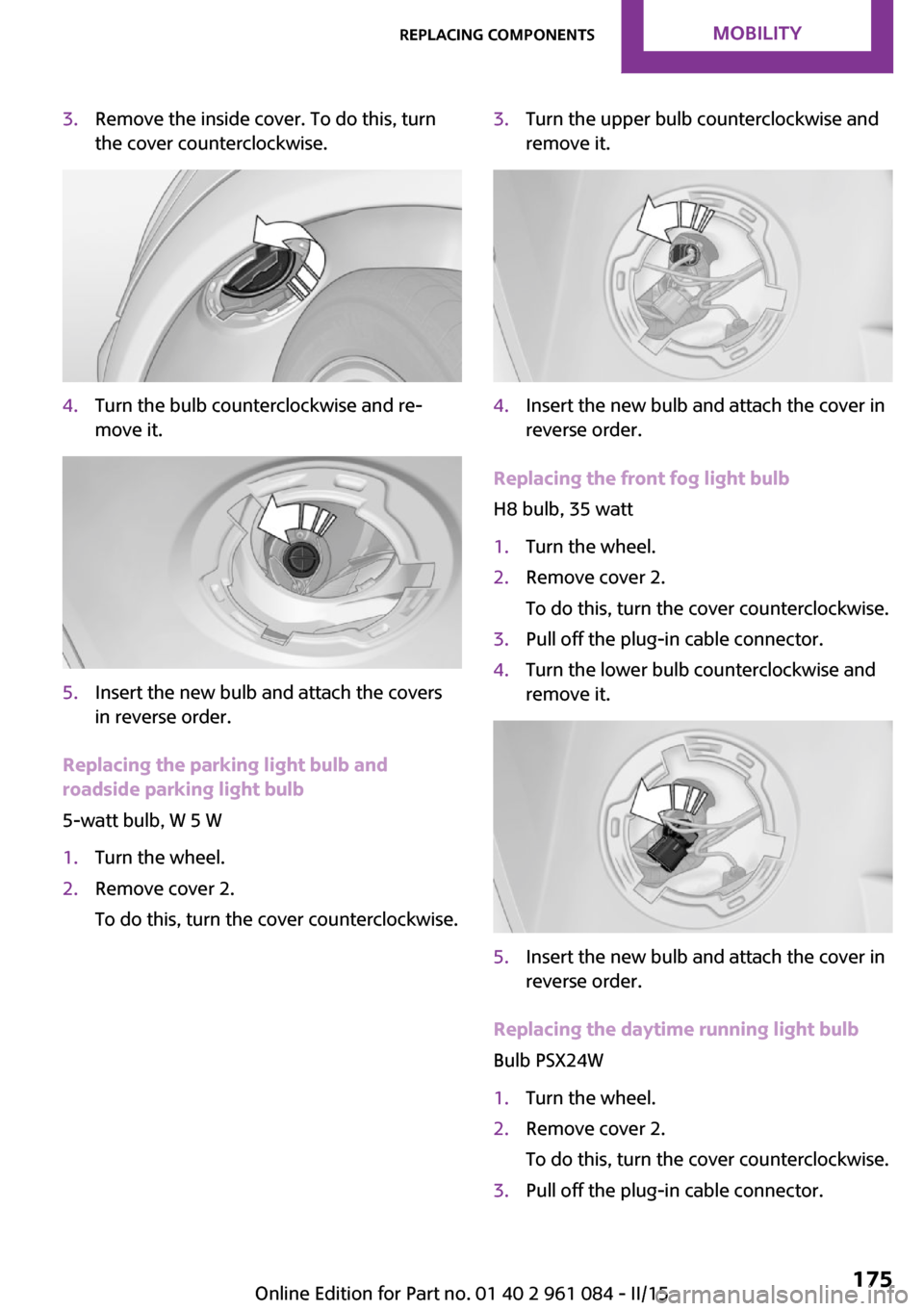 REPLACING COMPONENTS MOBILITY

3. Remove the inside cover. To do this, turn the cover counterclockwise.

4. Turn the bulb counterclockwise and remove it.

5. Insert the new bulb and attach the covers in reverse order.

Replacing the parking light bulb and roadside parking light bulb

5-watt bulb, W 5 W

1. Turn the wheel.
2. Remove cover 2.
To do this, turn the cover counterclockwise.

3. Turn the upper bulb counterclockwise and remove it.

4. Insert the new bulb and attach the cover in reverse order.

Replacing the front fog light bulb

H8 bulb, 35 watt

1. Turn the wheel.
2. Remove cover 2.
To do this, turn the cover counterclockwise.
3. Pull off the plug-in cable connector.
4. Turn the lower bulb counterclockwise and remove it.

5. Insert the new bulb and attach the cover in reverse order.

Replacing the daytime running light bulb

Bulb PSX24W

1. Turn the wheel.
2. Remove cover 2.
To do this, turn the cover counterclockwise.
3. Pull off the plug-in cable connector.

Online Edition for Part no. 01 40 2 961 084 - II/15 175

carmanualsonline.info