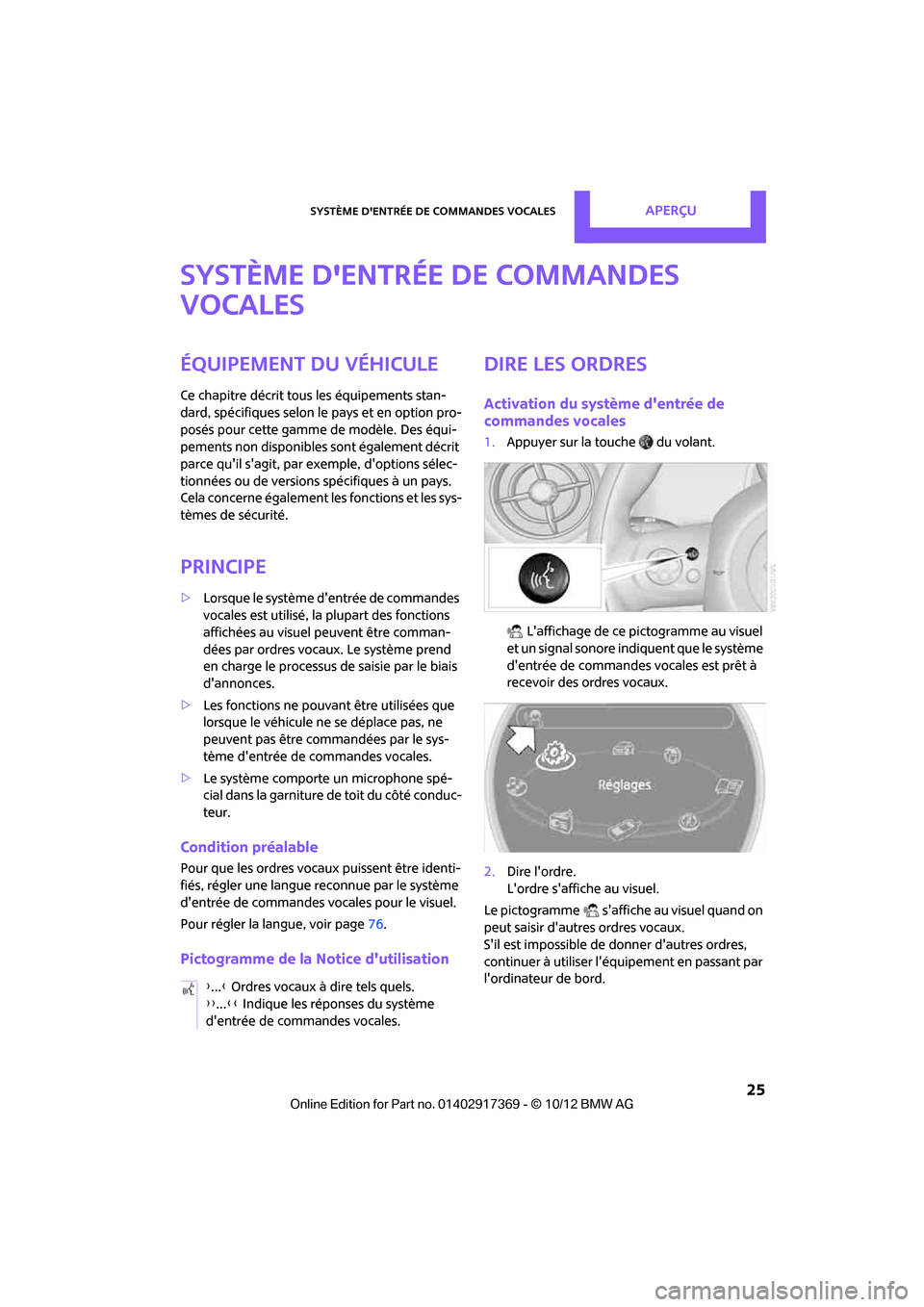 SYSTÈME D'ENTRÉE DE COMMANDES VOCALES APERÇU

SYSTÈME D'ENTRÉE DE COMMANDES VOCALES

ÉQUIPEMENT DU VÉHICULE

Ce chapitre décrit tous les équipements standard, spécifiques selon le pays et en option proposés pour cette gamme de modèle. Des équipements non disponibles sont également décrit parce qu'il s'agit, par exemple, d'options sélectionnées ou de versions spécifiques à un pays. Cela concerne également les fonctions et les systèmes de sécurité.

PRINCIPE

▷ Lorsque le système d'entrée de commandes vocales est utilisé, la plupart des fonctions affichées au visuel peuvent être commandées par ordres vocaux. Le système prend en charge le processus de saisie par le biais d'annonces.

▷ Les fonctions ne pouvant être utilisées que lorsque le véhicule ne se déplace pas, ne peuvent pas être commandées par le système d'entrée de commandes vocales.

▷ Le système comporte un microphone spécial dans la garniture de toit du côté conducteur.

Condition préalable

Pour que les ordres vocaux puissent être identifiés, régler une langue reconnue par le système d'entrée de commandes vocales pour le visuel.

Pour régler la langue, voir page 76.

Pictogramme de la Notice d'utilisation

›...‹ Ordres vocaux à dire tels quels.
››...‹‹ Indique les réponses du système d'entrée de commandes vocales.

DIRE LES ORDRES

Activation du système d'entrée de commandes vocales

1. Appuyer sur la touche du volant.

L'affichage de ce pictogramme au visuel et un signal sonore indiquent que le système d'entrée de commandes vocales est prêt à recevoir des ordres vocaux.

Réglages

2. Dire l'ordre.
L'ordre s'affiche au visuel.

Le pictogramme s'affiche au visuel quand on peut saisir d'autres ordres vocaux.
S'il est impossible de donner d'autres ordres, continuer à utiliser l'équipement en passant par l'ordinateur de bord.

25

Online Edition for Part no. 01402917369 - © 10/12 BMW AG

carmanualsonline.info