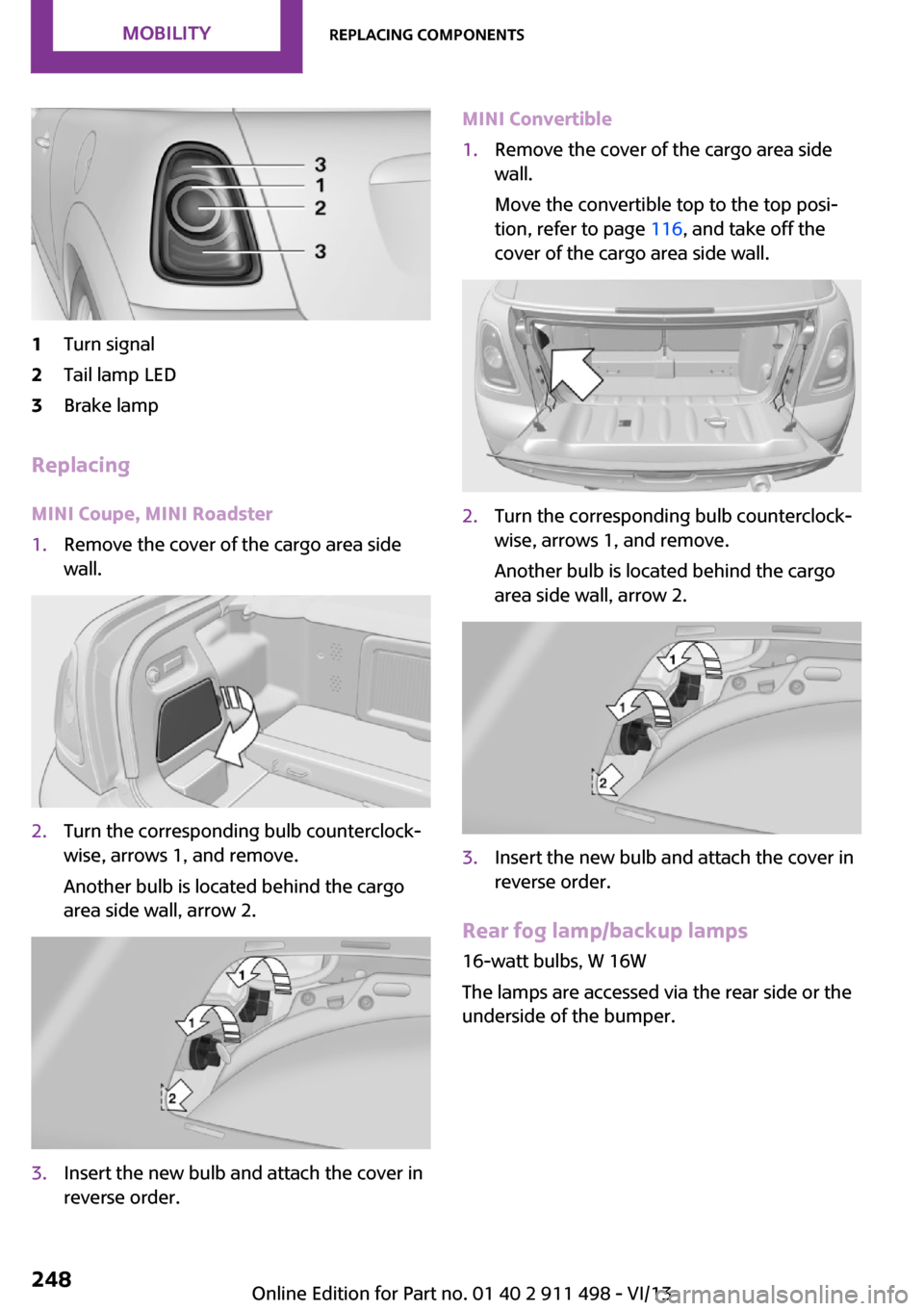 MOBILITY REPLACING COMPONENTS

3
1
2
3

1 Turn signal
2 Tail lamp LED
3 Brake lamp

Replacing

MINI Coupe, MINI Roadster

1. Remove the cover of the cargo area side wall.

2. Turn the corresponding bulb counterclockwise, arrows 1, and remove.

Another bulb is located behind the cargo area side wall, arrow 2.

1
1
2

3. Insert the new bulb and attach the cover in reverse order.

MINI Convertible

1. Remove the cover of the cargo area side wall.

Move the convertible top to the top position, refer to page 116, and take off the cover of the cargo area side wall.

2. Turn the corresponding bulb counterclockwise, arrows 1, and remove.

Another bulb is located behind the cargo area side wall, arrow 2.

1
1
2

3. Insert the new bulb and attach the cover in reverse order.

Rear fog lamp/backup lamps

16-watt bulbs, W 16W

The lamps are accessed via the rear side or the underside of the bumper.

248

Online Edition for Part no. 01 40 2 911 498 - VI/13

carmanualsonline.info