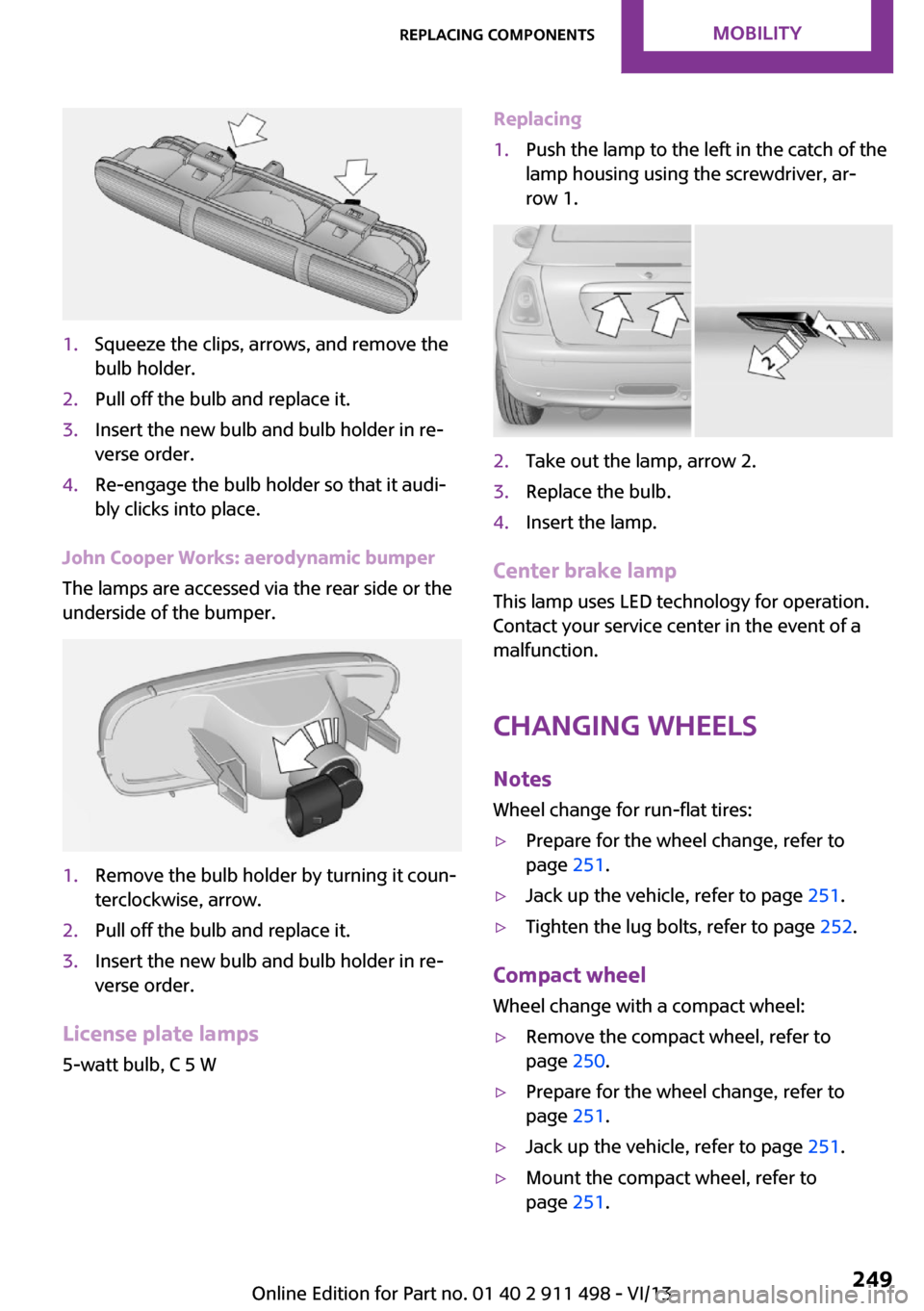 REPLACING COMPONENTS MOBILITY

1. Squeeze the clips, arrows, and remove the bulb holder.
2. Pull off the bulb and replace it.
3. Insert the new bulb and bulb holder in reverse order.
4. Re-engage the bulb holder so that it audibly clicks into place.

John Cooper Works: aerodynamic bumper
The lamps are accessed via the rear side or the underside of the bumper.

1. Remove the bulb holder by turning it counterclockwise, arrow.
2. Pull off the bulb and replace it.
3. Insert the new bulb and bulb holder in reverse order.

License plate lamps
5-watt bulb, C 5 W

Replacing
1. Push the lamp to the left in the catch of the lamp housing using the screwdriver, arrow 1.

1
2

2. Take out the lamp, arrow 2.
3. Replace the bulb.
4. Insert the lamp.

Center brake lamp
This lamp uses LED technology for operation. Contact your service center in the event of a malfunction.

CHANGING WHEELS

Notes
Wheel change for run-flat tires:
▷ Prepare for the wheel change, refer to page 251.
▷ Jack up the vehicle, refer to page 251.
▷ Tighten the lug bolts, refer to page 252.

Compact wheel
Wheel change with a compact wheel:
▷ Remove the compact wheel, refer to page 250.
▷ Prepare for the wheel change, refer to page 251.
▷ Jack up the vehicle, refer to page 251.
▷ Mount the compact wheel, refer to page 251.

Online Edition for Part no. 01 40 2 911 498 - VI/13 249
carmanualsonline.info