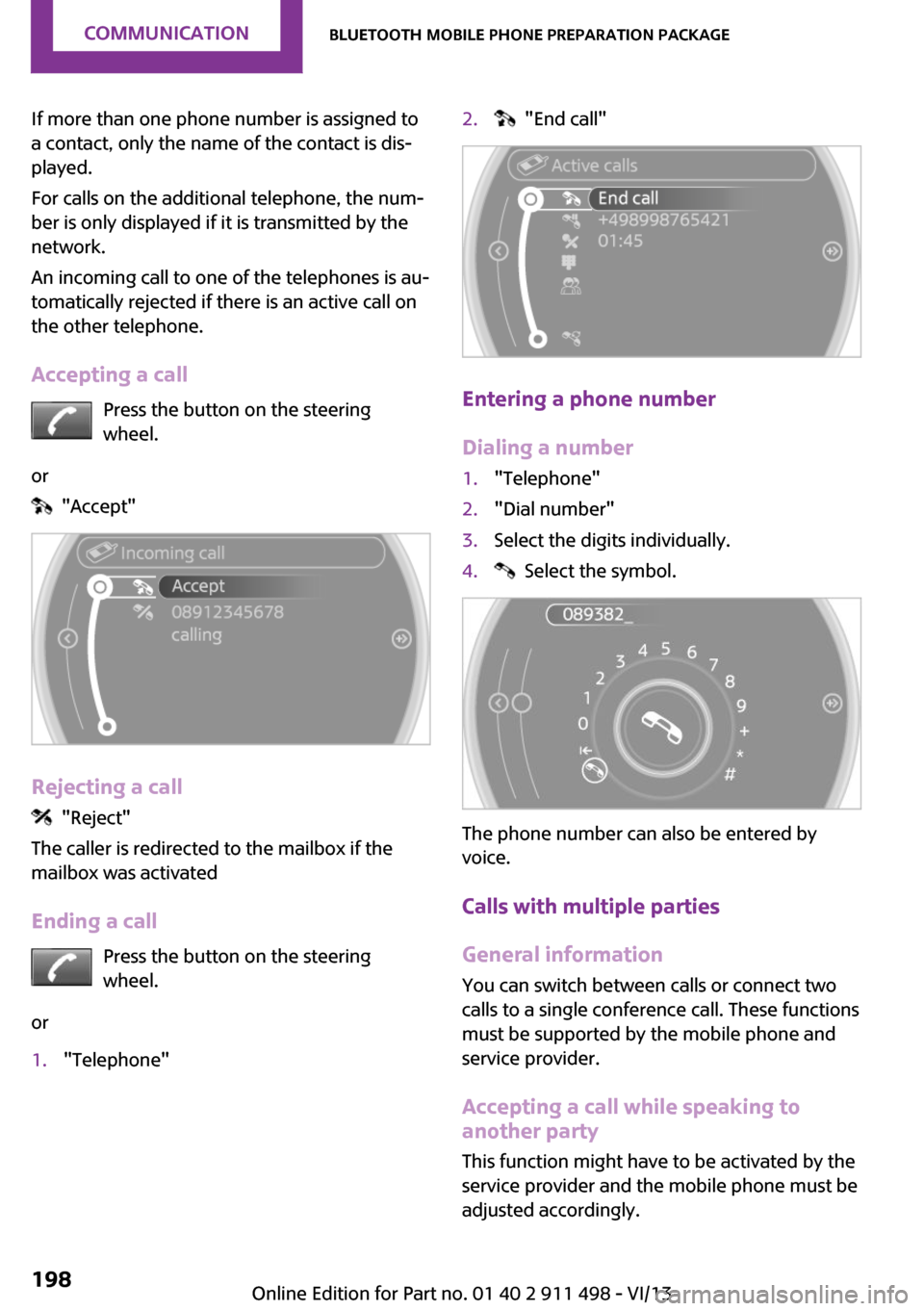 COMMUNICATION

BLUETOOTH MOBILE PHONE PREPARATION PACKAGE

If more than one phone number is assigned to a contact, only the name of the contact is displayed.

For calls on the additional telephone, the number is only displayed if it is transmitted by the network.

An incoming call to one of the telephones is automatically rejected if there is an active call on the other telephone.

Accepting a call

Press the button on the steering wheel.

or

"Accept"

Incoming call
Accept
08912345678
calling

Rejecting a call

"Reject"

The caller is redirected to the mailbox if the mailbox was activated

Ending a call

Press the button on the steering wheel.

or

1. "Telephone"

2. "End call"

Active calls
End call
+498998765421
01:45

Entering a phone number

Dialing a number

1. "Telephone"
2. "Dial number"
3. Select the digits individually.
4. Select the symbol.

089382_
0 1 2 3 4 5 6 7 8 9 + * #

The phone number can also be entered by voice.

Calls with multiple parties

General information

You can switch between calls or connect two calls to a single conference call. These functions must be supported by the mobile phone and service provider.

Accepting a call while speaking to another party

This function might have to be activated by the service provider and the mobile phone must be adjusted accordingly.

198

Online Edition for Part no. 01 40 2 911 498 - VI/13

carmanualsonline.info