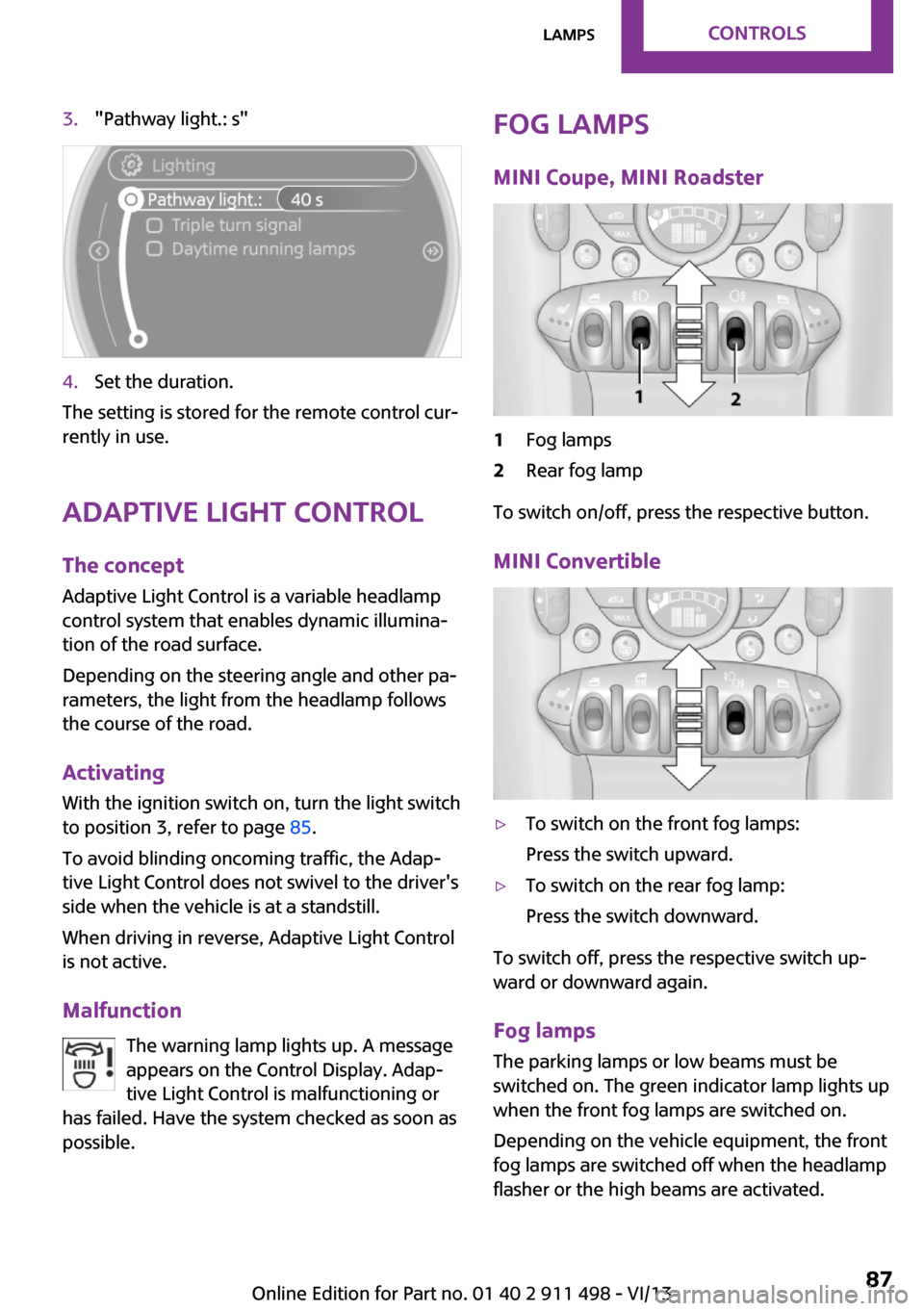 LAMPS CONTROLS

3. "Pathway light.: s"

Lighting
Pathway light.: 40 s
Triple turn signal
Daytime running lamps

4. Set the duration.

The setting is stored for the remote control currently in use.

ADAPTIVE LIGHT CONTROL

The concept

Adaptive Light Control is a variable headlamp control system that enables dynamic illumination of the road surface.

Depending on the steering angle and other parameters, the light from the headlamp follows the course of the road.

Activating

With the ignition switch on, turn the light switch to position 3, refer to page 85.

To avoid blinding oncoming traffic, the Adaptive Light Control does not swivel to the driver's side when the vehicle is at a standstill.

When driving in reverse, Adaptive Light Control is not active.

Malfunction

The warning lamp lights up. A message appears on the Control Display. Adaptive Light Control is malfunctioning or has failed. Have the system checked as soon as possible.

FOG LAMPS

MINI Coupe, MINI Roadster

1 2

1 Fog lamps
2 Rear fog lamp

To switch on/off, press the respective button.

MINI Convertible

▷ To switch on the front fog lamps:
Press the switch upward.
▷ To switch on the rear fog lamp:
Press the switch downward.

To switch off, press the respective switch upward or downward again.

Fog lamps

The parking lamps or low beams must be switched on. The green indicator lamp lights up when the front fog lamps are switched on.

Depending on the vehicle equipment, the front fog lamps are switched off when the headlamp flasher or the high beams are activated.

Online Edition for Part no. 01 40 2 911 498 - VI/13 87
carmanualsonline.info