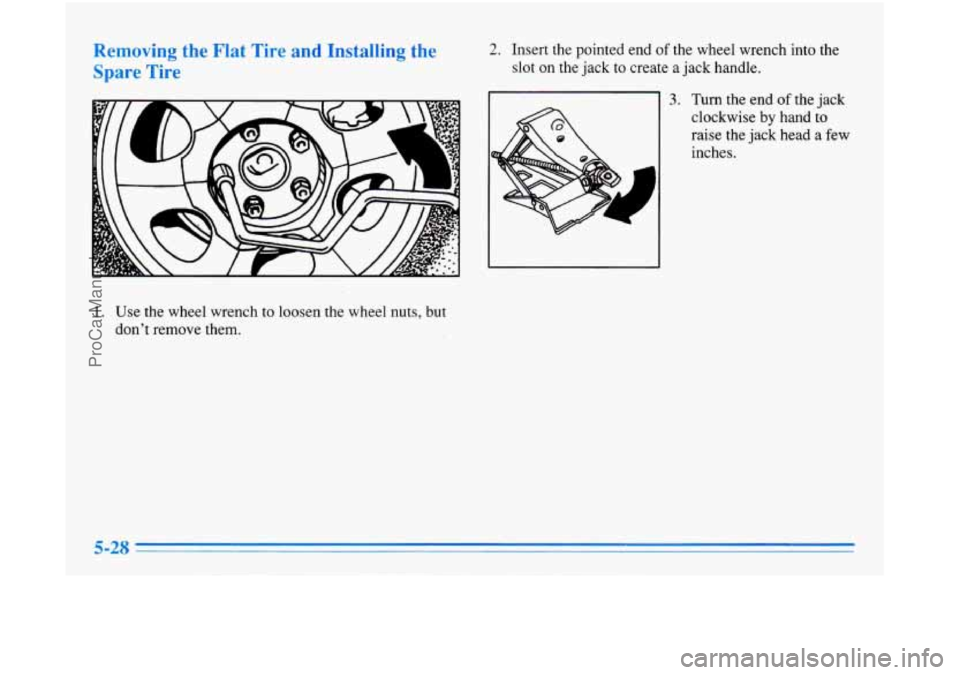 Removing the Flat Tire and Installing the Spare Tire

1. Use the wheel wrench to loosen the wheel nuts, but don't remove them.

2. Insert the pointed end of the wheel wrench into the slot on the jack to create a jack handle.

3. Turn the end of the jack clockwise by hand to raise the jack head a few inches.

5-28

ProCarManuals.com

carmanualsonline.info