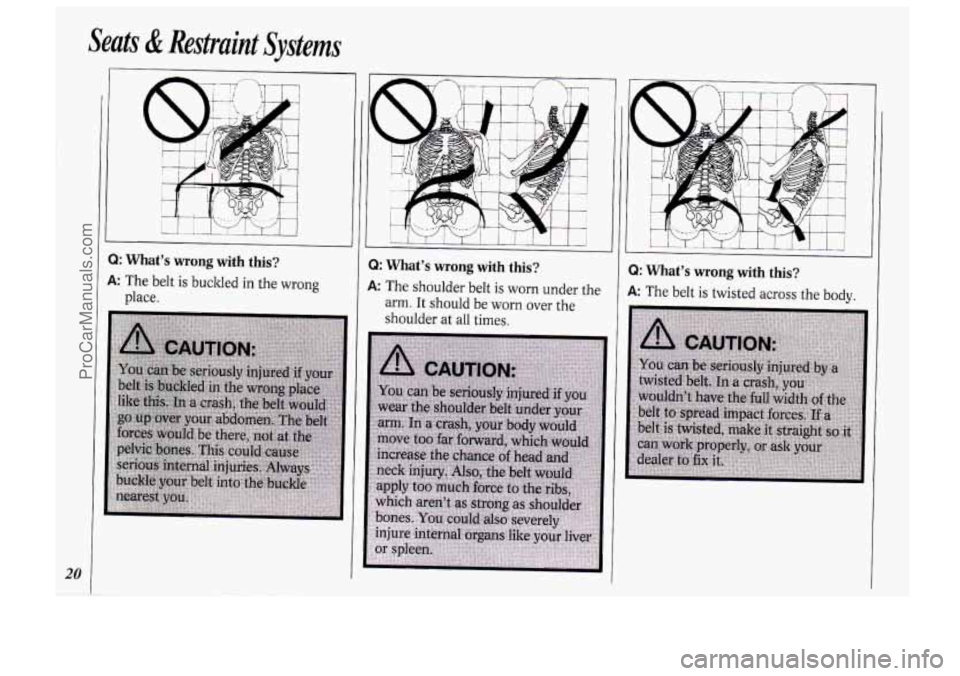 Seats & Restraint Systems

Q: What's wrong with this?

A: The belt is buckled in the wrong place.

CAUTION:

You can be seriously injured if your belt is buckled in the wrong place like this. In a crash, the belt would go up over your abdomen. The belt forces would be there, not at the pelvic bones. This could cause serious internal injuries. Always buckle your belt into the buckle nearest you.

Q: What's wrong with this?

A: The shoulder belt is worn under the arm. It should be worn over the shoulder at all times.

CAUTION:

You can be seriously injured if you wear the shoulder belt under your arm. In a crash, your body would move too far forward, which would increase the chance of head and neck injury. Also, the belt would apply too much force to the ribs, which aren't as strong as shoulder bones. You could also severely injure internal organs like your liver or spleen.

Q: What's wrong with this?

A: The belt is twisted across the body.

CAUTION:

You can be seriously injured by a twisted belt. In a crash, you wouldn't have the full width of the belt to spread impact forces. If a belt is twisted, make it straight so it can work properly, or ask your dealer to fix it.

20

ProCarManuals.com

carmanualsonline.info