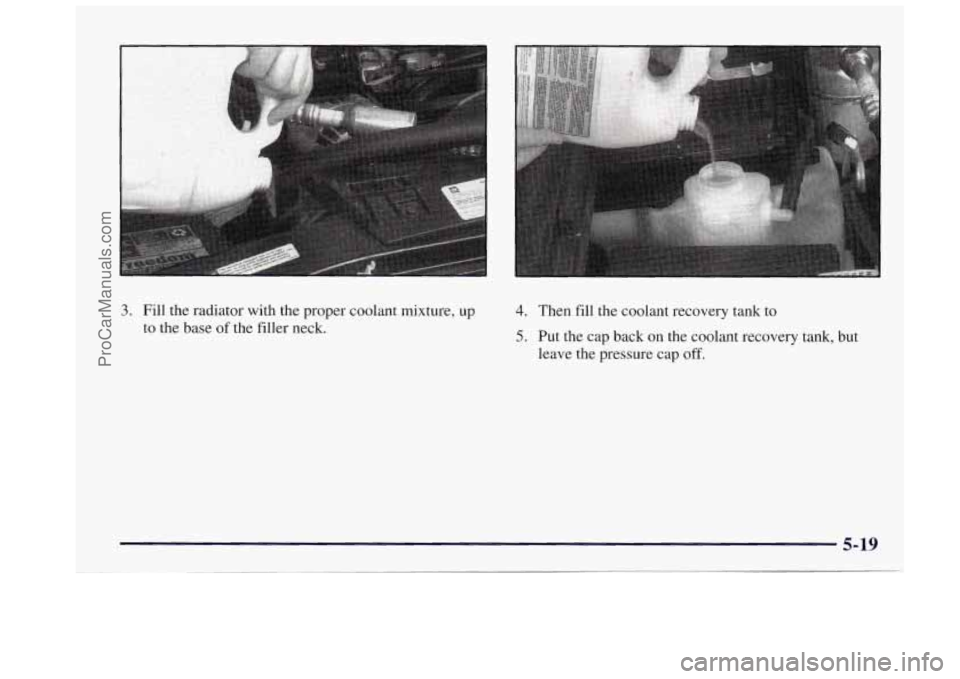 ProCarManuals.com

3. Fill the radiator with the proper coolant mixture, up to the base of the filler neck.

4. Then fill the coolant recovery tank to

5. Put the cap back on the coolant recovery tank, but leave the pressure cap off.

5-19

carmanualsonline.info