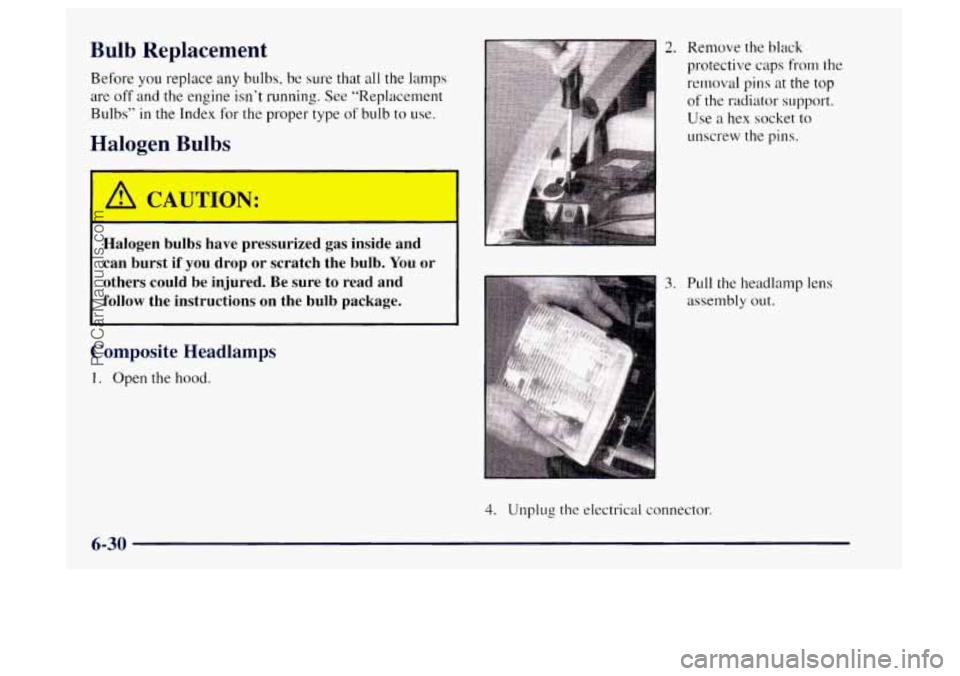 Bulb Replacement

Before you replace any bulbs, be sure that all the lamps are off and the engine isn't running. See "Replacement Bulbs" in the Index for the proper type of bulb to use.

Halogen Bulbs

CAUTION:

Halogen bulbs have pressurized gas inside and can burst if you drop or scratch the bulb. You or others could be injured. Be sure to read and follow the instructions on the bulb package.

Composite Headlamps

1. Open the hood.

2. Remove the black protective caps from the removal pins at the top of the radiator support. Use a hex socket to unscrew the pins.

3. Pull the headlamp lens assembly out.

4. Unplug the electrical connector.

6-30

ProCarManuals.com

carmanualsonline.info