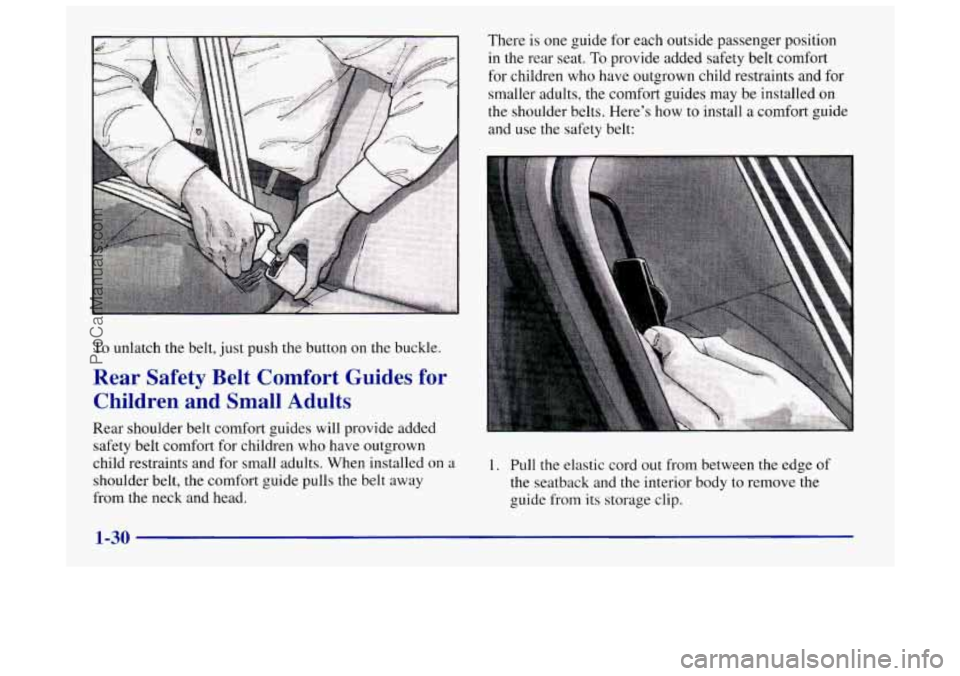 To unlatch the belt, just push the button on the buckle.

Rear Safety Belt Comfort Guides for Children and Small Adults

Rear shoulder belt comfort guides will provide added safety belt comfort for children who have outgrown child restraints and for small adults. When installed on a shoulder belt, the comfort guide pulls the belt away from the neck and head.

There is one guide for each outside passenger position in the rear seat. To provide added safety belt comfort for children who have outgrown child restraints and for smaller adults, the comfort guides may be installed on the shoulder belts. Here's how to install a comfort guide and use the safety belt:

1. Pull the elastic cord out from between the edge of the seatback and the interior body to remove the guide from its storage clip.

1-30

ProCarManuals.com

carmanualsonline.info