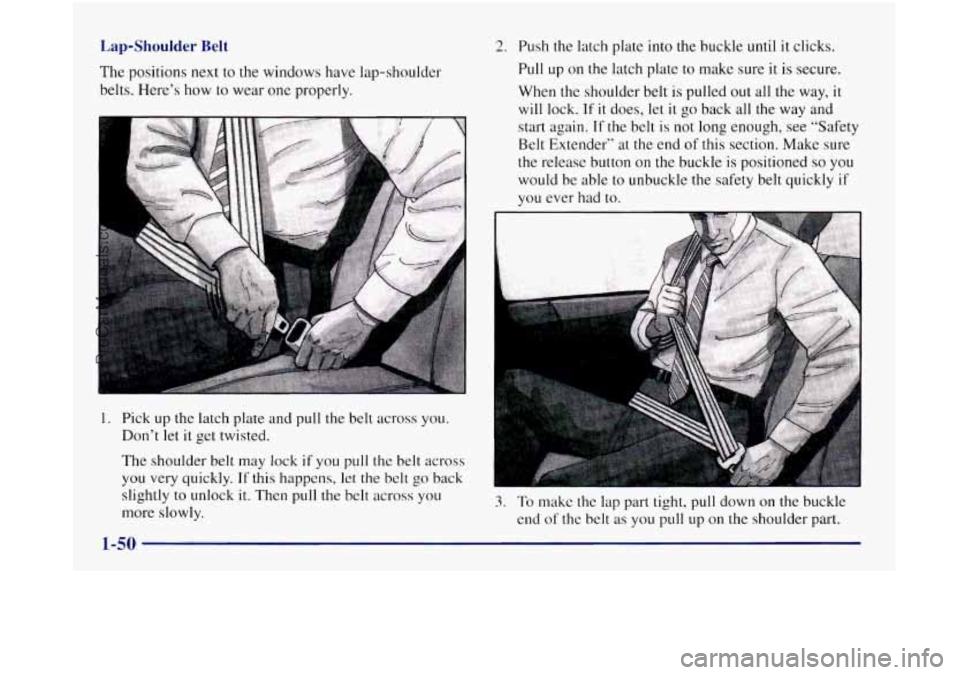 Lap-Shoulder Belt

The positions next to the windows have lap-shoulder belts. Here's how to wear one properly.

1. Pick up the latch plate and pull the belt across you. Don't let it get twisted.

The shoulder belt may lock if you pull the belt across you very quickly. If this happens, let the belt go back slightly to unlock it. Then pull the belt across you more slowly.

2. Push the latch plate into the buckle until it clicks.

Pull up on the latch plate to make sure it is secure.

When the shoulder belt is pulled out all the way, it will lock. If it does, let it go back all the way and start again. If the belt is not long enough, see "Safety Belt Extender" at the end of this section. Make sure the release button on the buckle is positioned so you would be able to unbuckle the safety belt quickly if you ever had to.

3. To make the lap part tight, pull down on the buckle end of the belt as you pull up on the shoulder part.

1-50

ProCarManuals.com

carmanualsonline.info