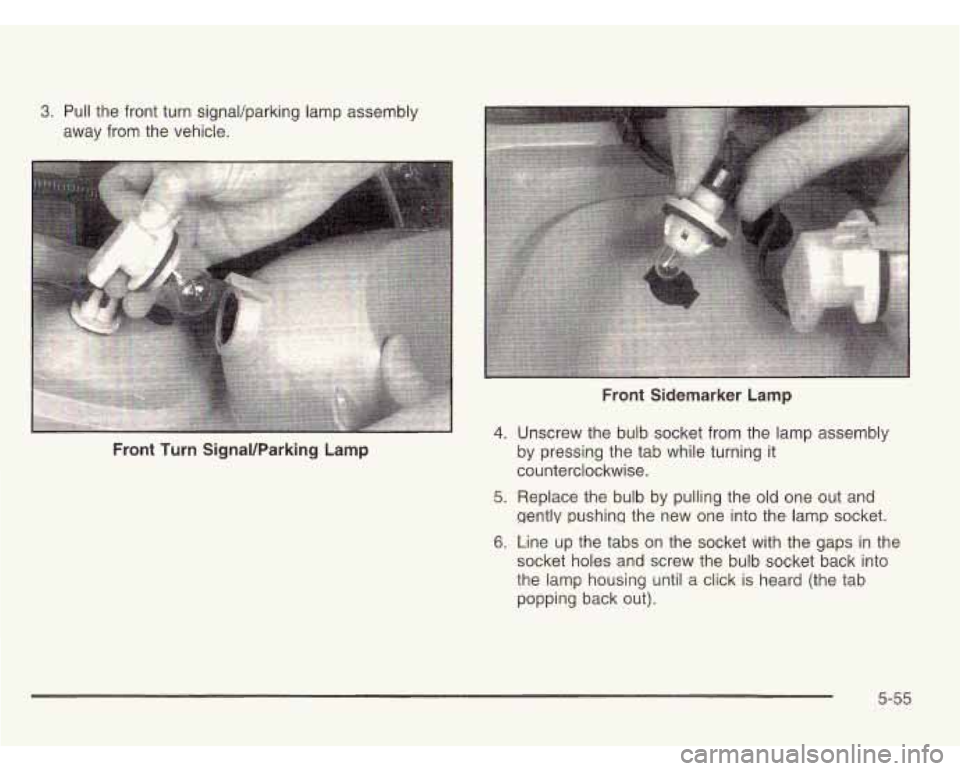 3. Pull the front turn signal/parking lamp assembly away from the vehicle.

Front Turn Signal/Parking Lamp

Front Sidemarker Lamp

4. Unscrew the bulb socket from the lamp assembly by pressing the tab while turning it counterclockwise.

5. Replace the bulb by pulling the old one out and gently pushing the new one into the lamp socket.

6. Line up the tabs on the socket with the gaps in the socket holes and screw the bulb socket back into the lamp housing until a click is heard (the tab popping back out).

5-55

carmanualsonline.info