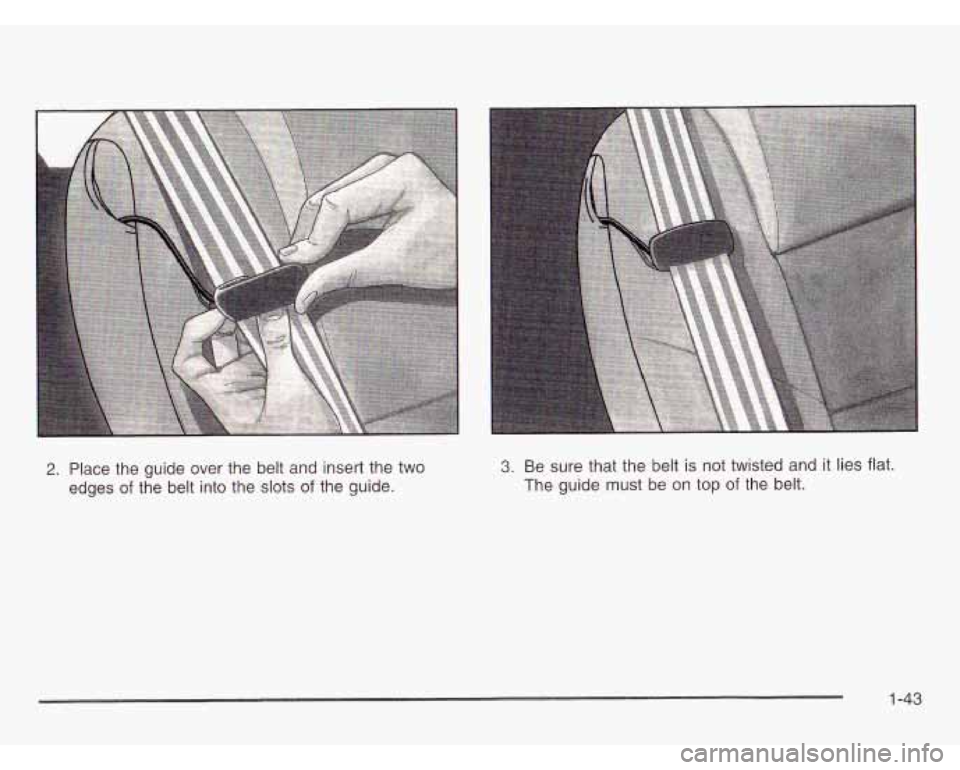 2. Place the guide over the belt and insert the two edges of the belt into the slots of the guide.

3. Be sure that the belt is not twisted and it lies flat. The guide must be on top of the belt.

1-43

carmanualsonline.info