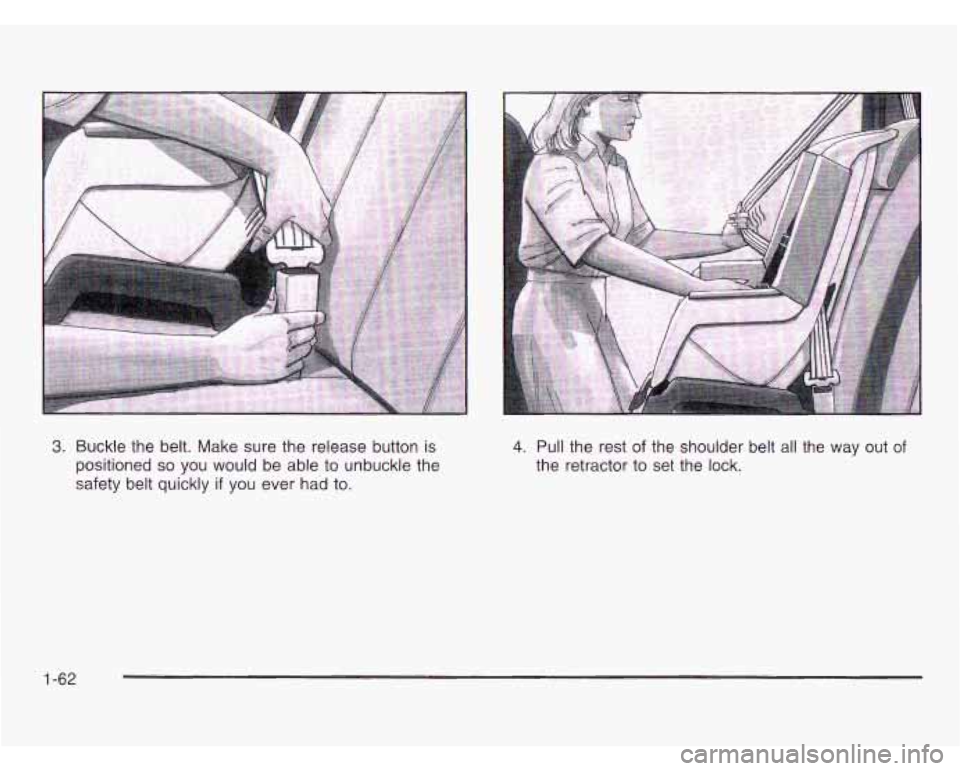 3. Buckle the belt. Make sure the release button is positioned so you would be able to unbuckle the safety belt quickly if you ever had to.

4. Pull the rest of the shoulder belt all the way out of the retractor to set the lock.

1-62

carmanualsonline.info