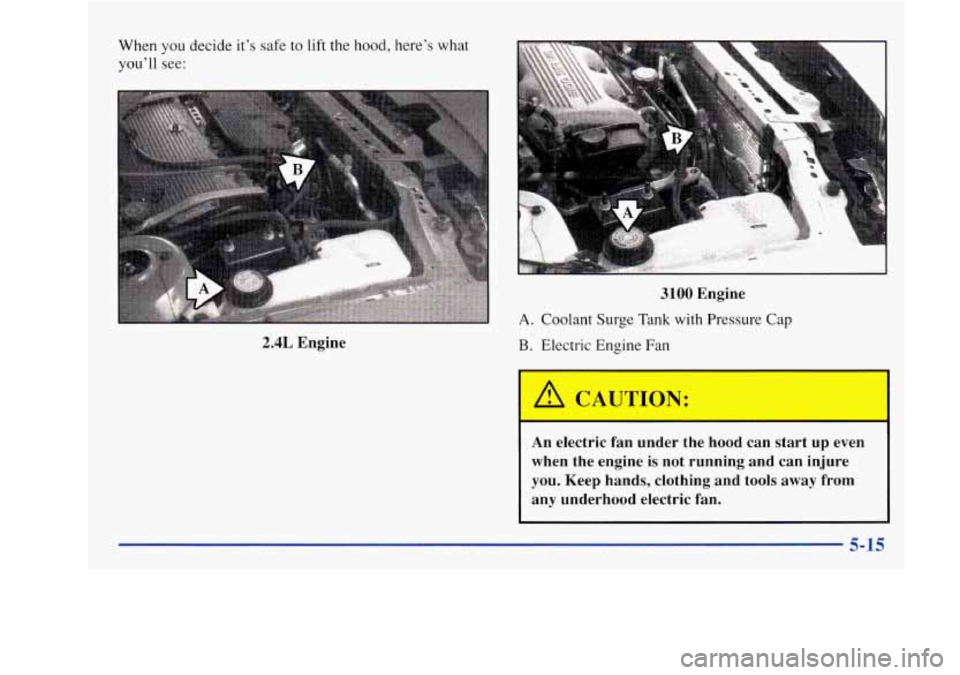 When you decide it's safe to lift the hood, here's what you'll see:

B

A

2.4L Engine

B

A

3100 Engine

A. Coolant Surge Tank with Pressure Cap

B. Electric Engine Fan

CAUTION:

An electric fan under the hood can start up even when the engine is not running and can injure you. Keep hands, clothing and tools away from any underhood electric fan.

5-15

carmanualsonline.info