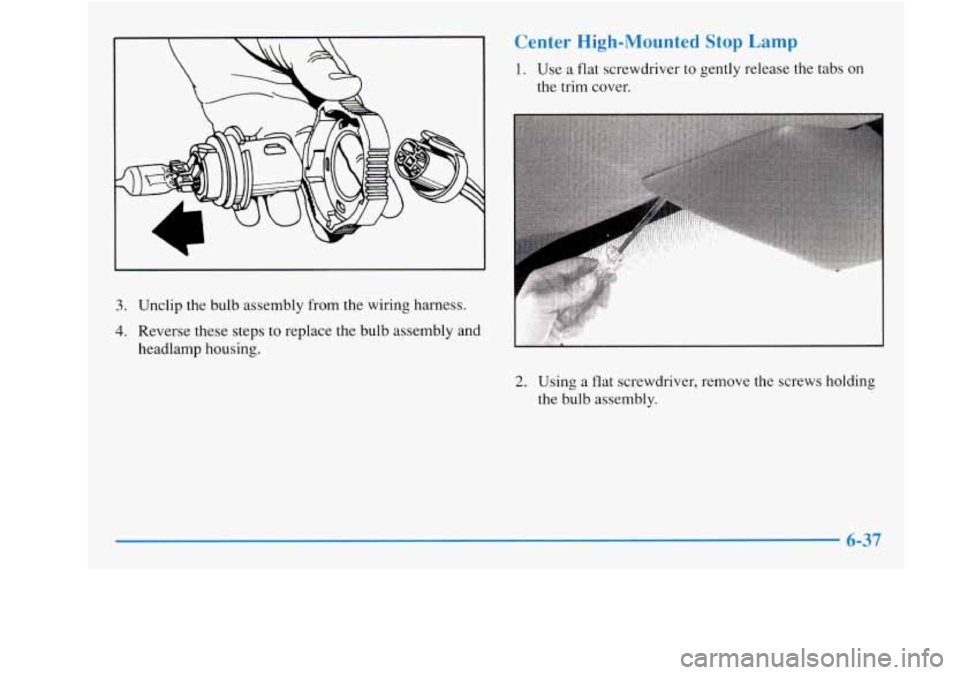 3. Unclip the bulb assembly from the wiring harness.

4. Reverse these steps to replace the bulb assembly and headlamp housing.

Center High-Mounted Stop Lamp

1. Use a flat screwdriver to gently release the tabs on the trim cover.

2. Using a flat screwdriver, remove the screws holding the bulb assembly.

6-37

carmanualsonline.info