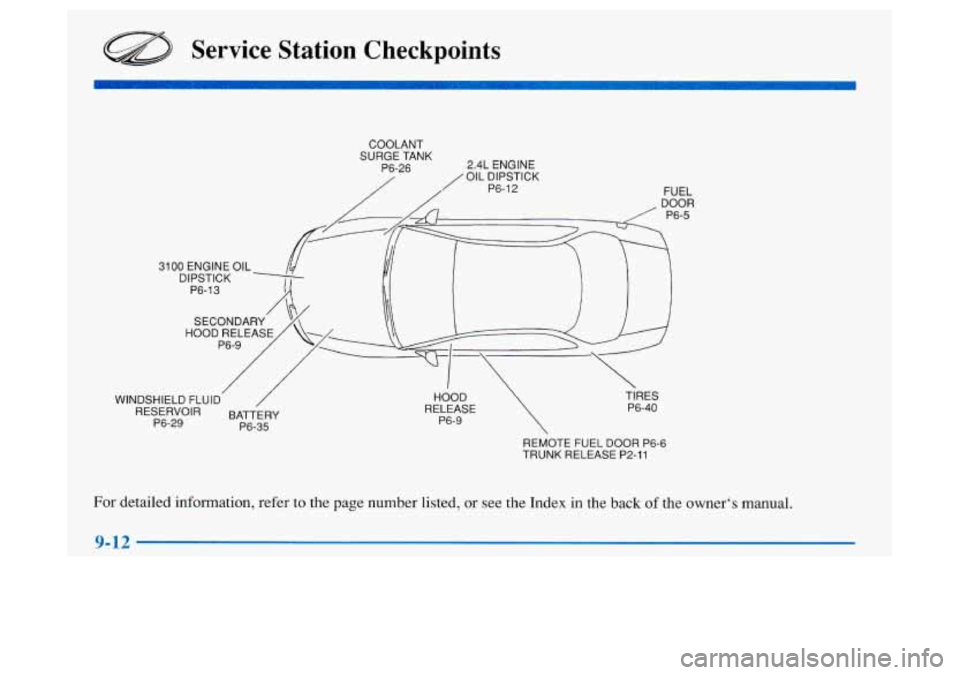 Service Station Checkpoints

COOLANT SURGE TANK P6-26

2.4L ENGINE OIL DIPSTICK P6-12

FUEL DOOR P6-5

3100 ENGINE OIL DIPSTICK P6-13

SECONDARY HOOD RELEASE P6-9

WINDSHIELD FLUID RESERVOIR P6-29

BATTERY P6-35

HOOD RELEASE P6-9

TIRES P6-40

REMOTE FUEL DOOR P6-6
TRUNK RELEASE P2-11

For detailed information, refer to the page number listed, or see the Index in the back of the owner's manual.

9-12

carmanualsonline.info