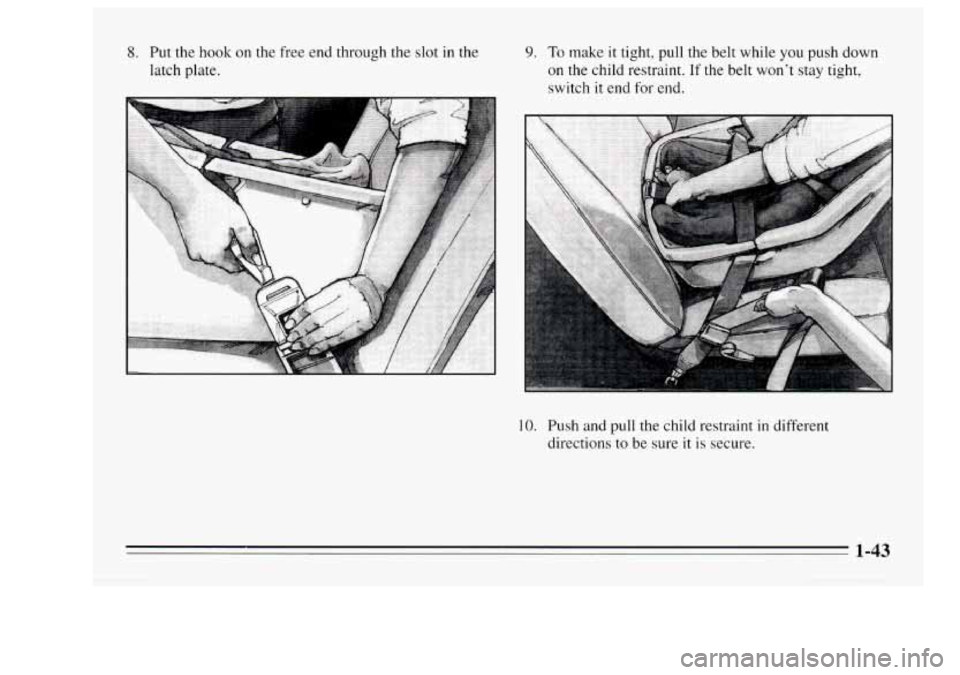 8. Put the hook on the free end through the slot in the latch plate.

9. To make it tight, pull the belt while you push down on the child restraint. If the belt won't stay tight, switch it end for end.

10. Push and pull the child restraint in different directions to be sure it is secure.

1-43

carmanualsonline.info