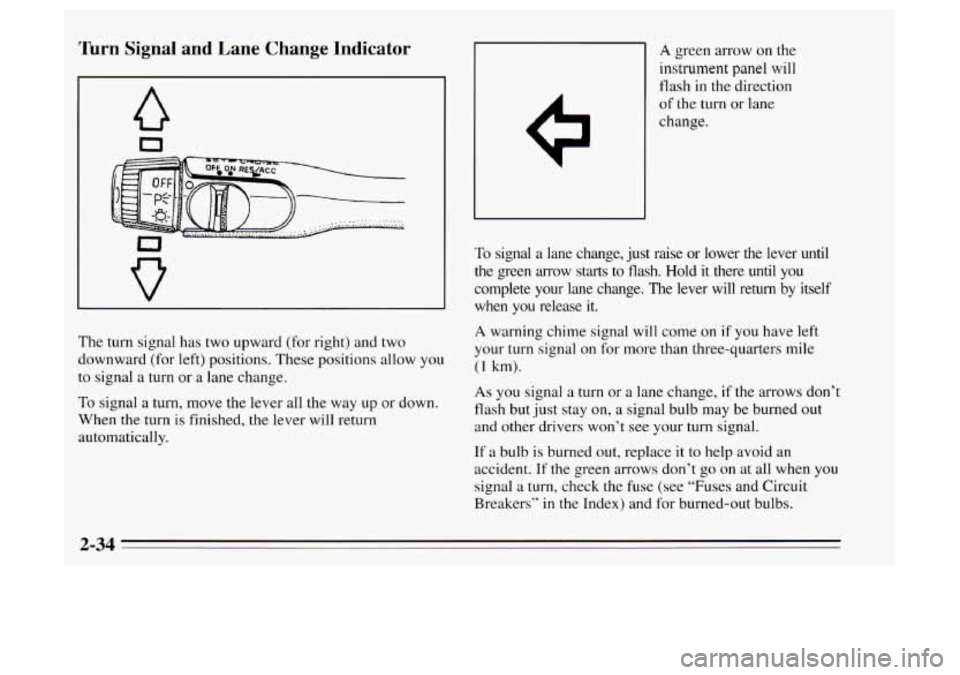 Turn Signal and Lane Change Indicator

OFF ON RES/ACC

OFF

The turn signal has two upward (for right) and two downward (for left) positions. These positions allow you to signal a turn or a lane change.

To signal a turn, move the lever all the way up or down. When the turn is finished, the lever will return automatically.

A green arrow on the instrument panel will flash in the direction of the turn or lane change.

To signal a lane change, just raise or lower the lever until the green arrow starts to flash. Hold it there until you complete your lane change. The lever will return by itself when you release it.

A warning chime signal will come on if you have left your turn signal on for more than three-quarters mile (1 km).

As you signal a turn or a lane change, if the arrows don't flash but just stay on, a signal bulb may be burned out and other drivers won't see your turn signal.

If a bulb is burned out, replace it to help avoid an accident. If the green arrows don't go on at all when you signal a turn, check the fuse (see "Fuses and Circuit Breakers" in the Index) and for burned-out bulbs.

2-34

carmanualsonline.info