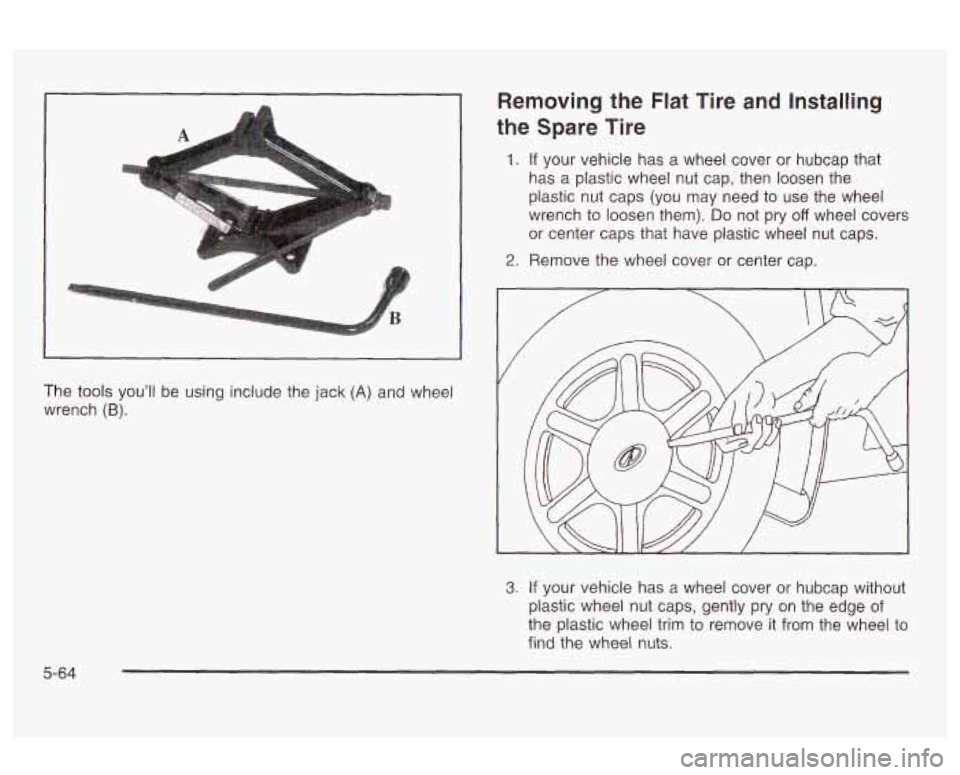 A

B

The tools you'll be using include the jack (A) and wheel wrench (B).

Removing the Flat Tire and Installing the Spare Tire

1. If your vehicle has a wheel cover or hubcap that has a plastic wheel nut cap, then loosen the plastic nut caps (you may need to use the wheel wrench to loosen them). Do not pry off wheel covers or center caps that have plastic wheel nut caps.

2. Remove the wheel cover or center cap.

3. If your vehicle has a wheel cover or hubcap without plastic wheel nut caps, gently pry on the edge of the plastic wheel trim to remove it from the wheel to find the wheel nuts.

5-64

carmanualsonline.info