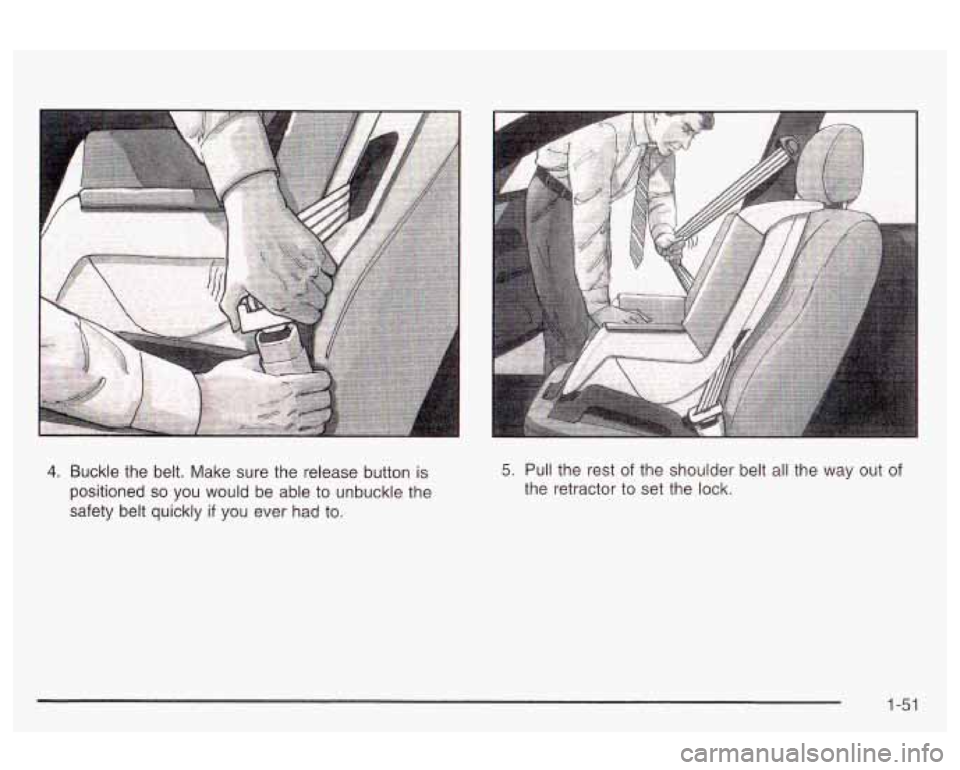 4. Buckle the belt. Make sure the release button is positioned so you would be able to unbuckle the safety belt quickly if you ever had to.

5. Pull the rest of the shoulder belt all the way out of the retractor to set the lock.

1-51

carmanualsonline.info