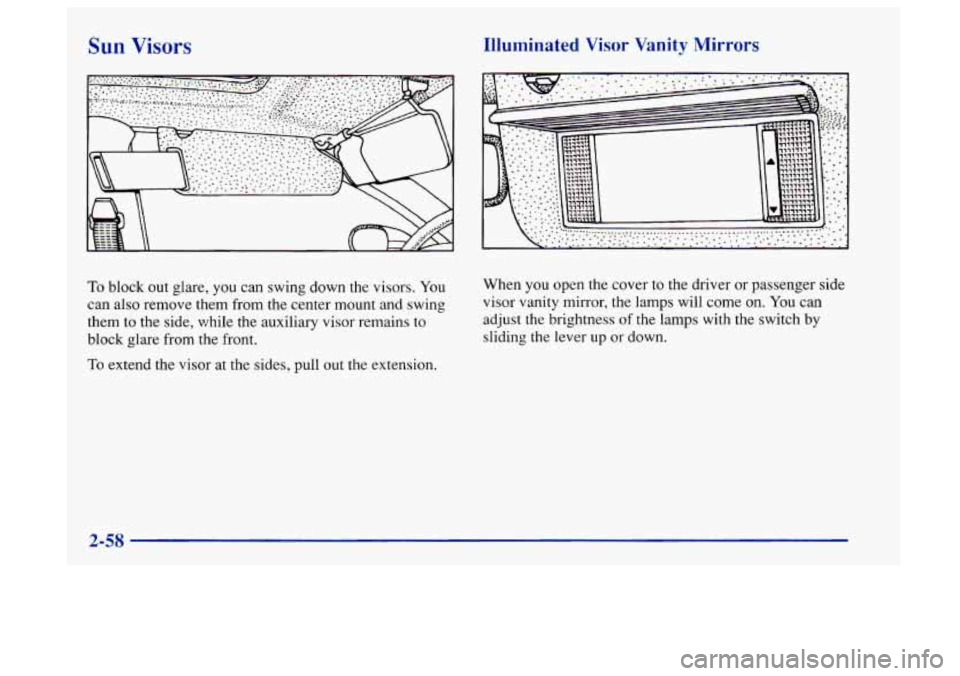 Sun Visors

To block out glare, you can swing down the visors. You can also remove them from the center mount and swing them to the side, while the auxiliary visor remains to block glare from the front.

To extend the visor at the sides, pull out the extension.

Illuminated Visor Vanity Mirrors

When you open the cover to the driver or passenger side visor vanity mirror, the lamps will come on. You can adjust the brightness of the lamps with the switch by sliding the lever up or down.

2-58

carmanualsonline.info