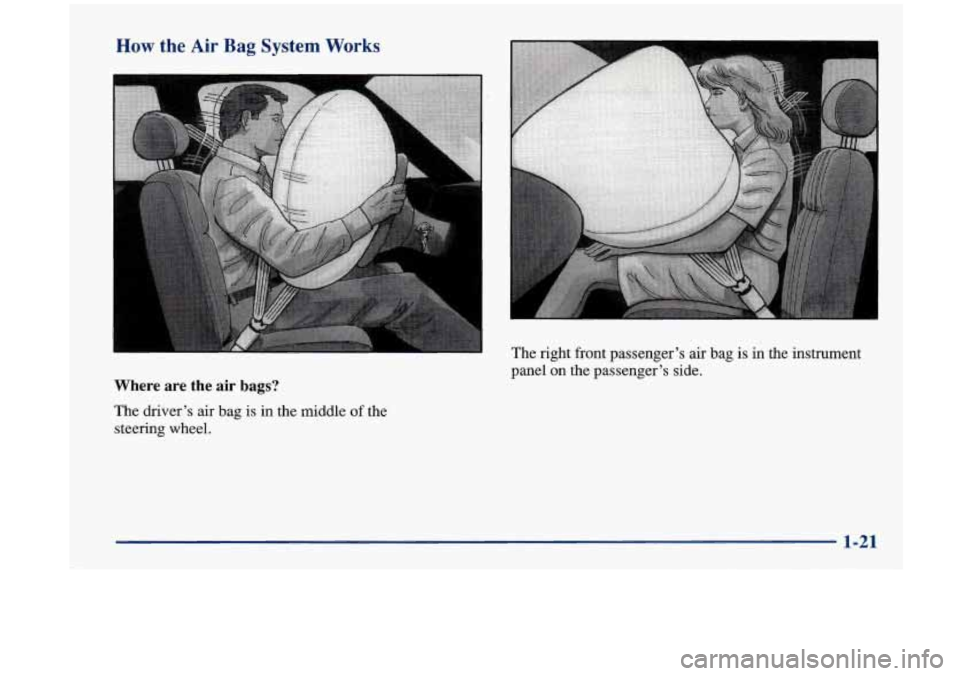 How the Air Bag System Works

Where are the air bags?

The driver's air bag is in the middle of the steering wheel.

The right front passenger's air bag is in the instrument panel on the passenger's side.

1-21

carmanualsonline.info