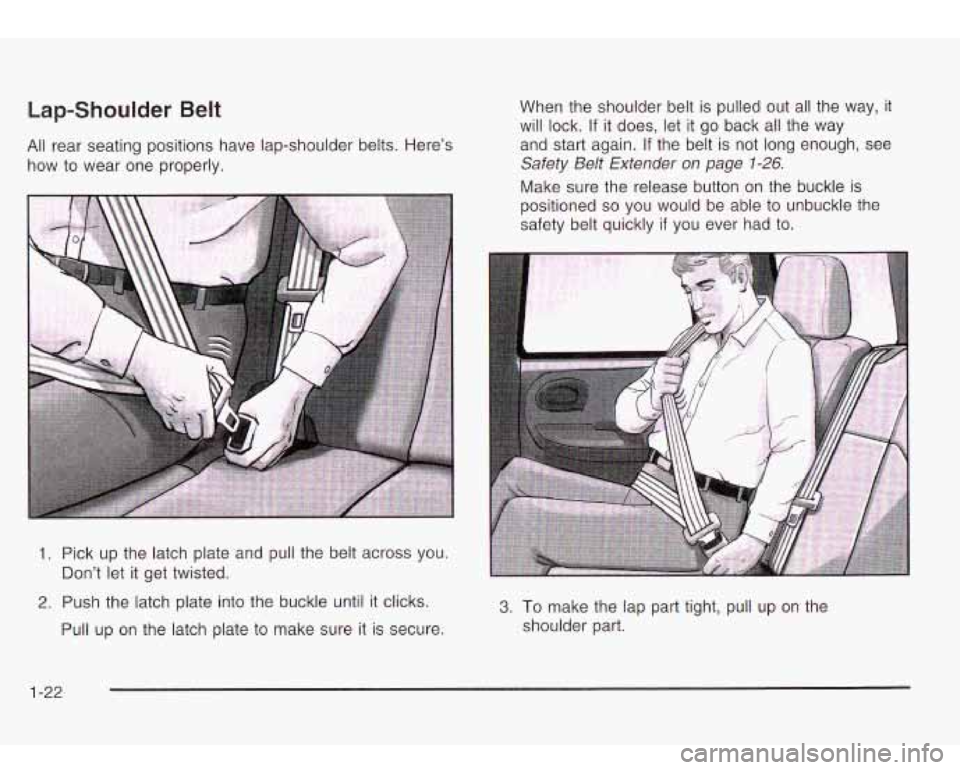 Lap-Shoulder Belt

All rear seating positions have lap-shoulder belts. Here's how to wear one properly.

1. Pick up the latch plate and pull the belt across you. Don't let it get twisted.

2. Push the latch plate into the buckle until it clicks.

Pull up on the latch plate to make sure it is secure.

When the shoulder belt is pulled out all the way, it will lock. If it does, let it go back all the way and start again. If the belt is not long enough, see Safety Belt Extender on page 1-26.

Make sure the release button on the buckle is positioned so you would be able to unbuckle the safety belt quickly if you ever had to.

3. To make the lap part tight, pull up on the shoulder part.

1-22

carmanualsonline.info