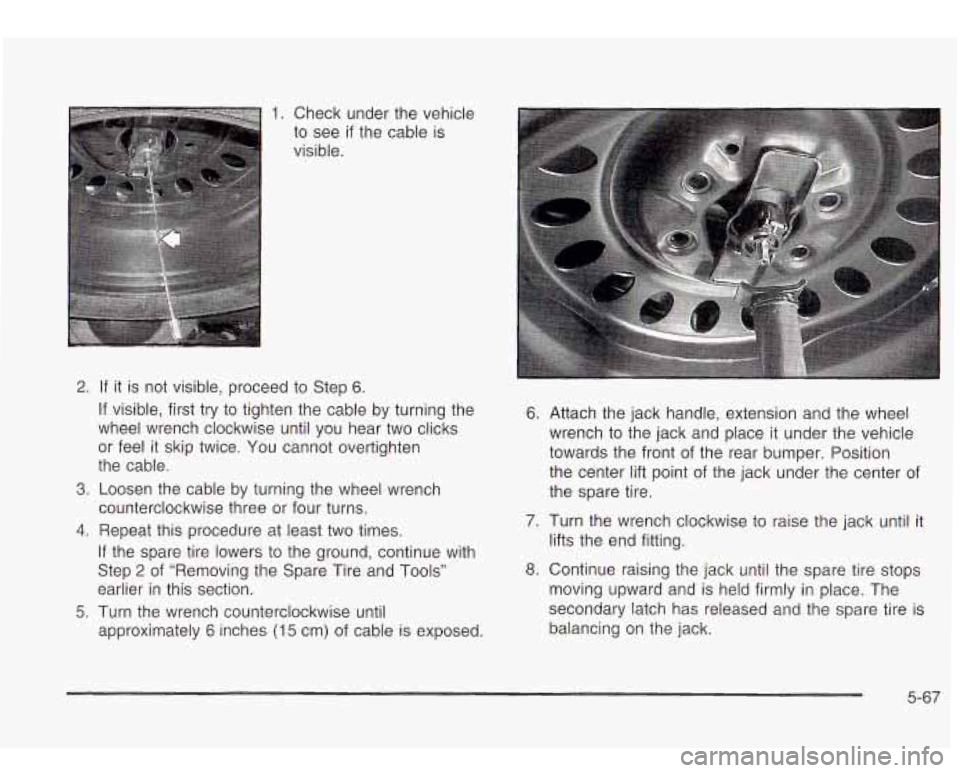 1. Check under the vehicle to see if the cable is visible.

2. If it is not visible, proceed to Step 6.

If visible, first try to tighten the cable by turning the wheel wrench clockwise until you hear two clicks or feel it skip twice. You cannot overtighten the cable.

3. Loosen the cable by turning the wheel wrench counterclockwise three or four turns.

4. Repeat this procedure at least two times.

If the spare tire lowers to the ground, continue with Step 2 of "Removing the Spare Tire and Tools" earlier in this section.

5. Turn the wrench counterclockwise until approximately 6 inches (15 cm) of cable is exposed.

6. Attach the jack handle, extension and the wheel wrench to the jack and place it under the vehicle towards the front of the rear bumper. Position the center lift point of the jack under the center of the spare tire.

7. Turn the wrench clockwise to raise the jack until it lifts the end fitting.

8. Continue raising the jack until the spare tire stops moving upward and is held firmly in place. The secondary latch has released and the spare tire is balancing on the jack.

5-67

carmanualsonline.info