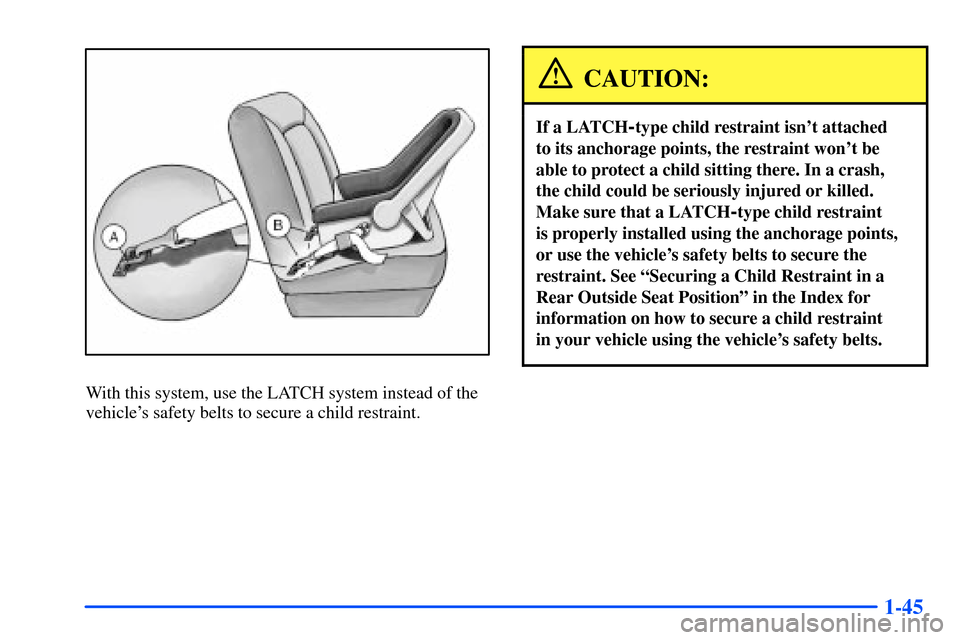 A

B

With this system, use the LATCH system instead of the vehicle's safety belts to secure a child restraint.

CAUTION:

If a LATCH-type child restraint isn't attached to its anchorage points, the restraint won't be able to protect a child sitting there. In a crash, the child could be seriously injured or killed. Make sure that a LATCH-type child restraint is properly installed using the anchorage points, or use the vehicle's safety belts to secure the restraint. See "Securing a Child Restraint in a Rear Outside Seat Position" in the Index for information on how to secure a child restraint in your vehicle using the vehicle's safety belts.

1-45

carmanualsonline.info