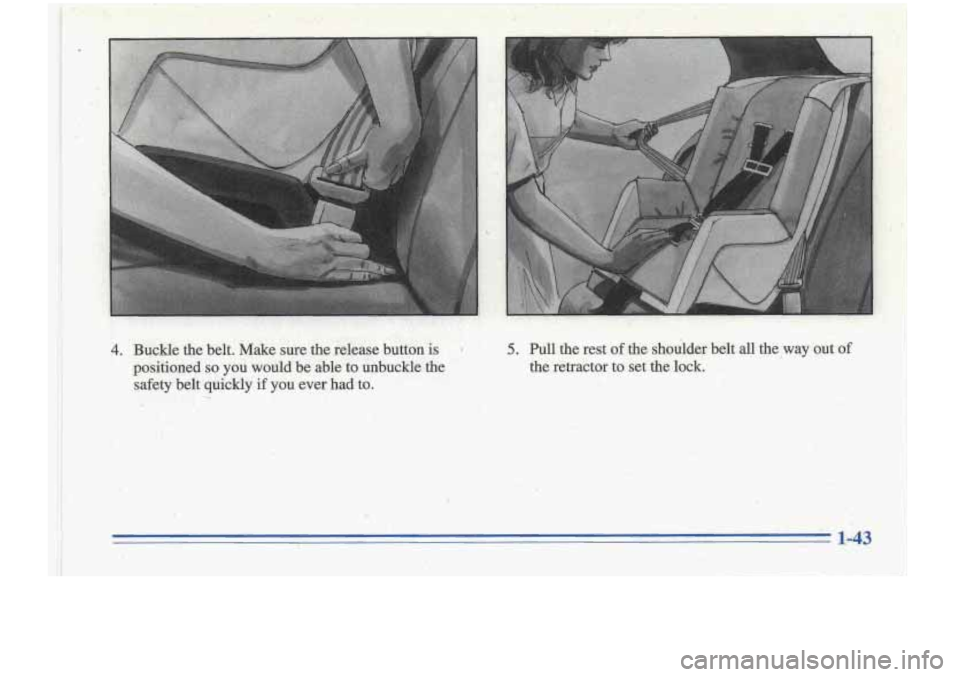 4. Buckle the belt. Make sure the release button is positioned so you would be able to unbuckle the safety belt quickly if you ever had to.

5. Pull the rest of the shoulder belt all the way out of the retractor to set the lock.

1-43

carmanualsonline.info