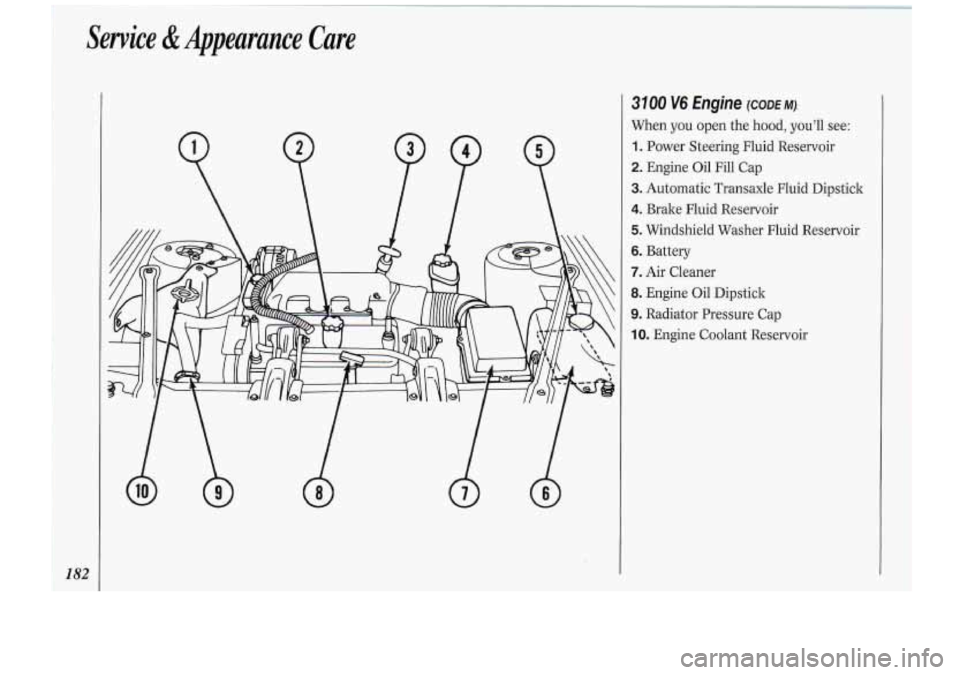 Service & Appearance Care

1
2
3
4
5

10
9
8
7
6

3100 V6 Engine (CODE M)

When you open the hood, you'll see:

1. Power Steering Fluid Reservoir
2. Engine Oil Fill Cap
3. Automatic Transaxle Fluid Dipstick
4. Brake Fluid Reservoir
5. Windshield Washer Fluid Reservoir
6. Battery
7. Air Cleaner
8. Engine Oil Dipstick
9. Radiator Pressure Cap
10. Engine Coolant Reservoir

182

carmanualsonline.info