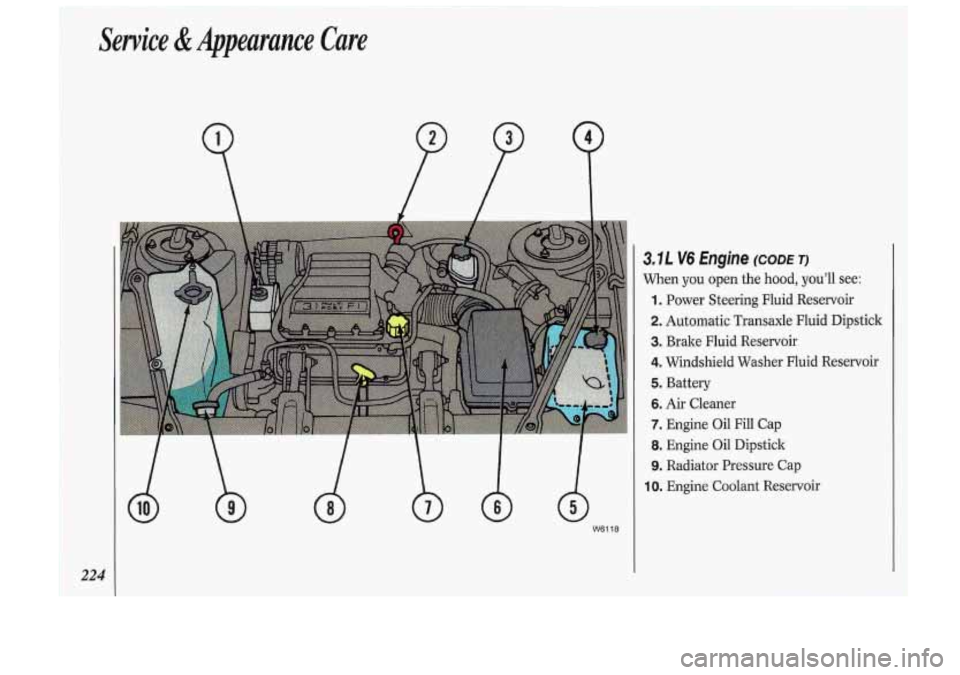 Service & Appearance Care

1 2 3 4

10 9 8 7 6 5

W6118

3.1L V6 Engine (CODE T)

When you open the hood, you'll see:

1. Power Steering Fluid Reservoir
2. Automatic Transaxle Fluid Dipstick
3. Brake Fluid Reservoir
4. Windshield Washer Fluid Reservoir
5. Battery
6. Air Cleaner
7. Engine Oil Fill Cap
8. Engine Oil Dipstick
9. Radiator Pressure Cap
10. Engine Coolant Reservoir

224

carmanualsonline.info