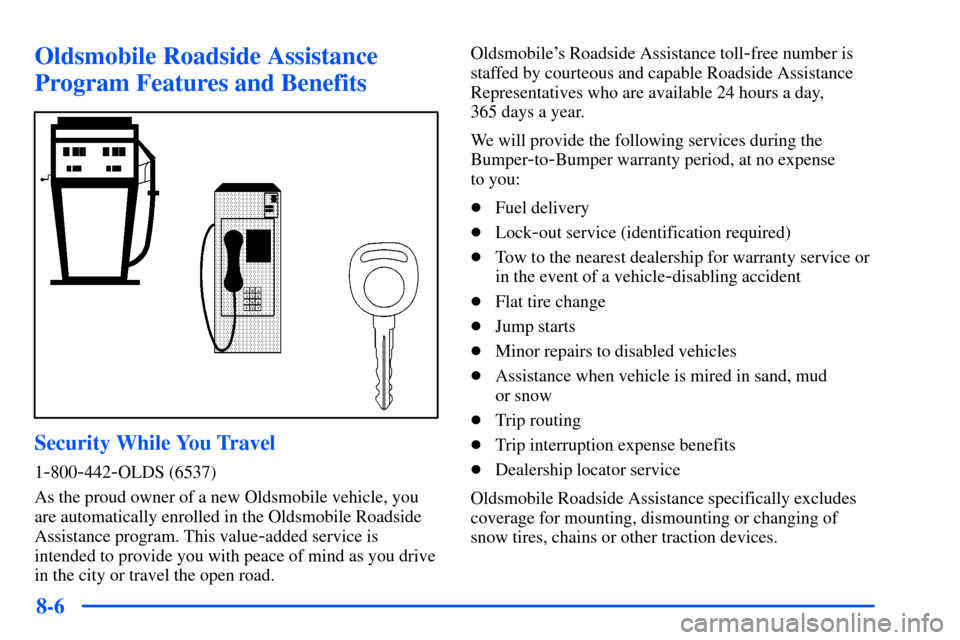 Oldsmobile Roadside Assistance Program Features and Benefits

Security While You Travel

1-800-442-OLDS (6537)

As the proud owner of a new Oldsmobile vehicle, you are automatically enrolled in the Oldsmobile Roadside Assistance program. This value-added service is intended to provide you with peace of mind as you drive in the city or travel the open road.

Oldsmobile's Roadside Assistance toll-free number is staffed by courteous and capable Roadside Assistance Representatives who are available 24 hours a day, 365 days a year.

We will provide the following services during the Bumper-to-Bumper warranty period, at no expense to you:

- Fuel delivery
- Lock-out service (identification required)
- Tow to the nearest dealership for warranty service or in the event of a vehicle-disabling accident
- Flat tire change
- Jump starts
- Minor repairs to disabled vehicles
- Assistance when vehicle is mired in sand, mud or snow
- Trip routing
- Trip interruption expense benefits
- Dealership locator service

Oldsmobile Roadside Assistance specifically excludes coverage for mounting, dismounting or changing of snow tires, chains or other traction devices.

8-6

carmanualsonline.info