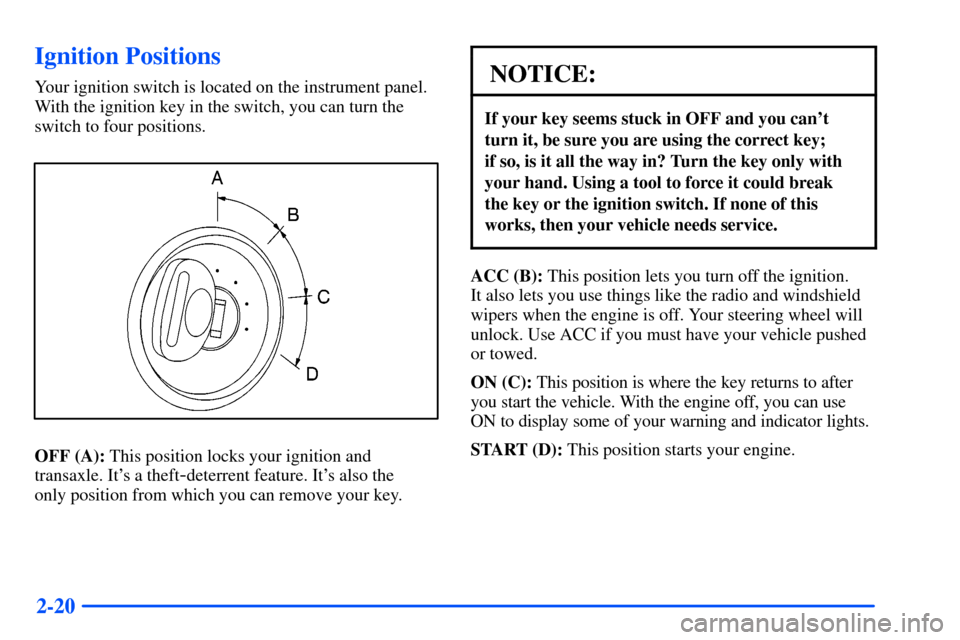 Ignition Positions

Your ignition switch is located on the instrument panel. With the ignition key in the switch, you can turn the switch to four positions.

A

B

C

D

OFF (A): This position locks your ignition and transaxle. It's a theft-deterrent feature. It's also the only position from which you can remove your key.

NOTICE:

If your key seems stuck in OFF and you can't turn it, be sure you are using the correct key; if so, is it all the way in? Turn the key only with your hand. Using a tool to force it could break the key or the ignition switch. If none of this works, then your vehicle needs service.

ACC (B): This position lets you turn off the ignition. It also lets you use things like the radio and windshield wipers when the engine is off. Your steering wheel will unlock. Use ACC if you must have your vehicle pushed or towed.

ON (C): This position is where the key returns to after you start the vehicle. With the engine off, you can use ON to display some of your warning and indicator lights.

START (D): This position starts your engine.

2-20

carmanualsonline.info